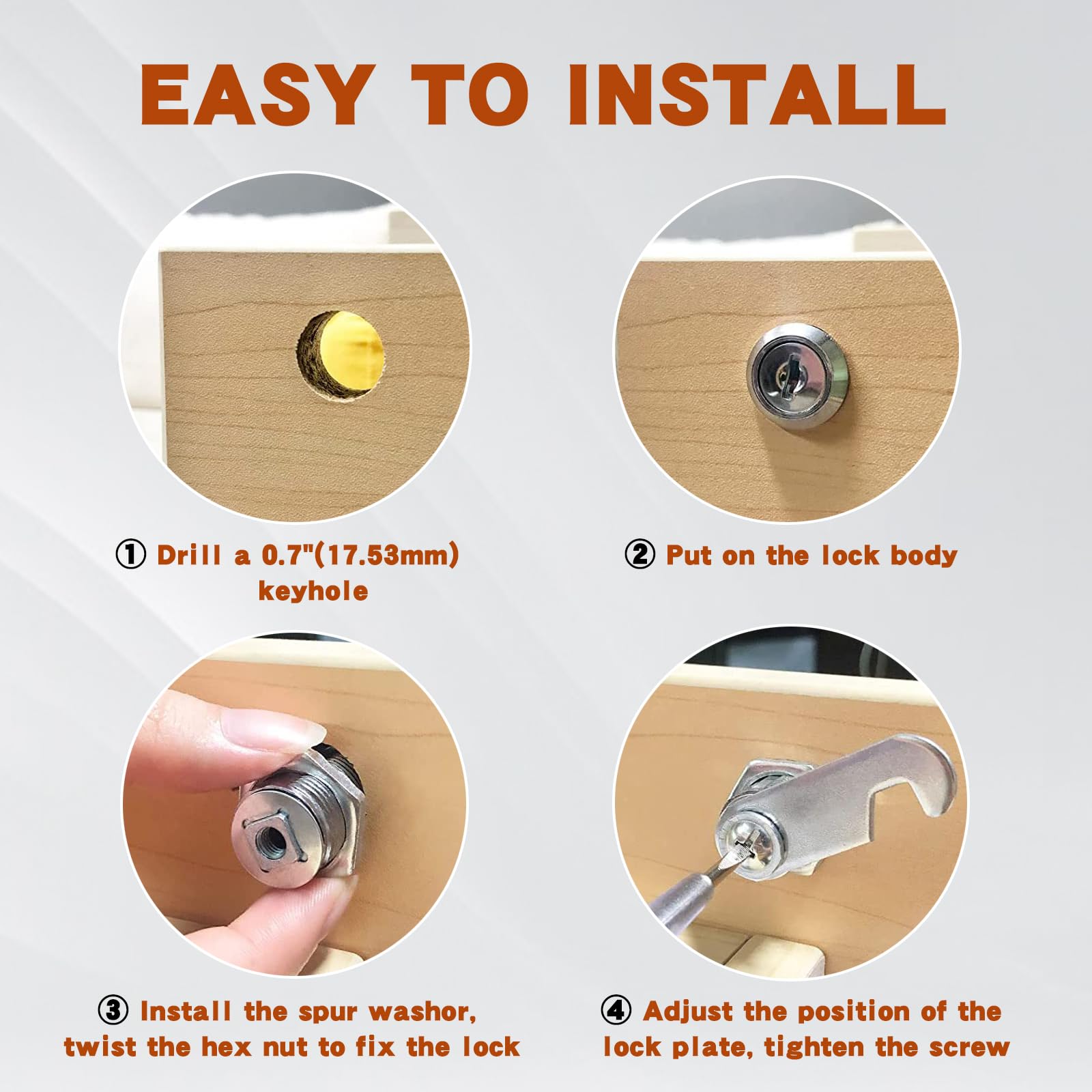 EASY TO INSTALL

① Drill a 0.7"(17.53mm) keyhole

② Put on the lock body

③ Install the spur washor, twist the hex nut to fix the lock

④ Adjust the position of the lock plate, tighten the screw