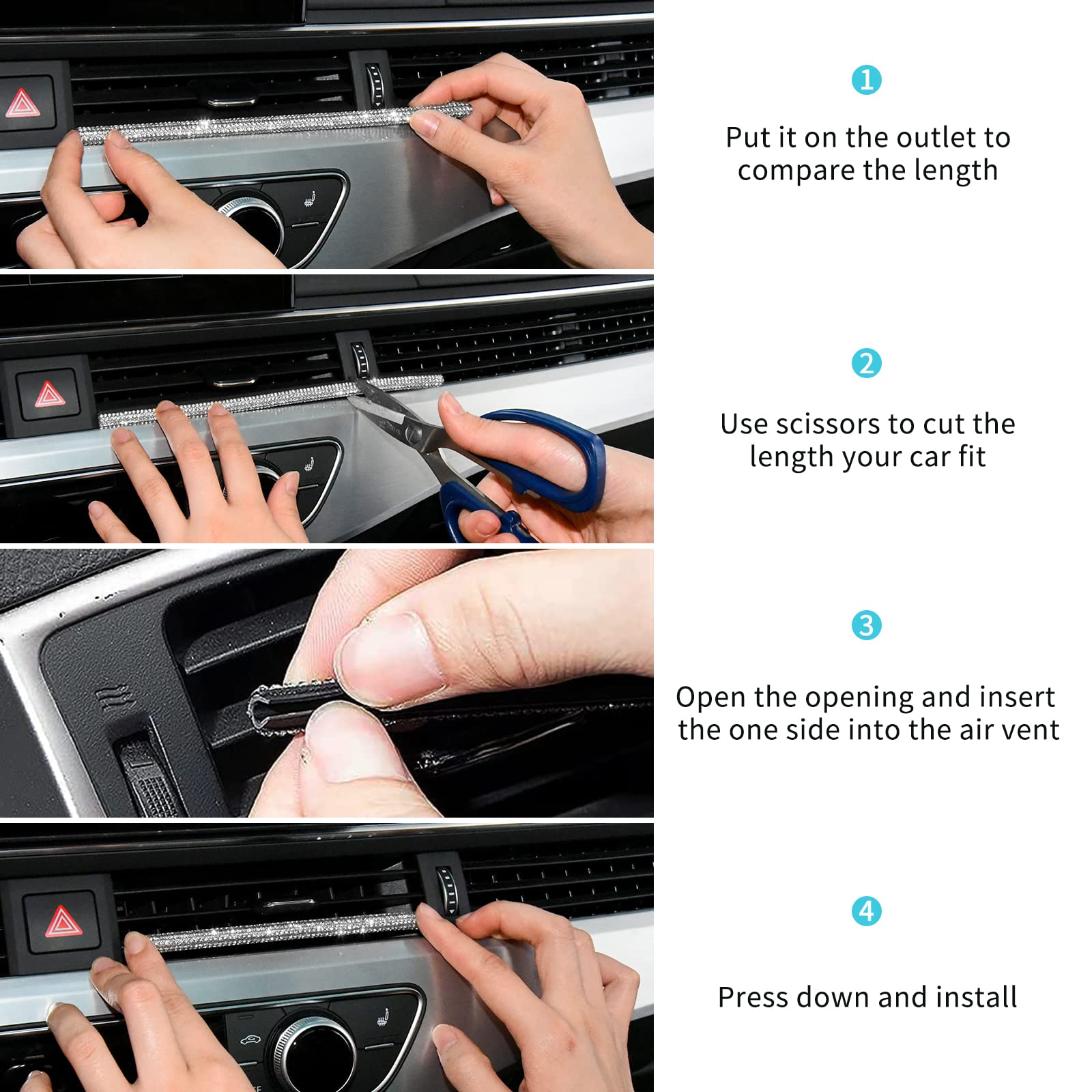 1

Put it on the outlet to compare the length

2

Use scissors to cut the length your car fit

3

Open the opening and insert the one side into the air vent

4

Press down and install