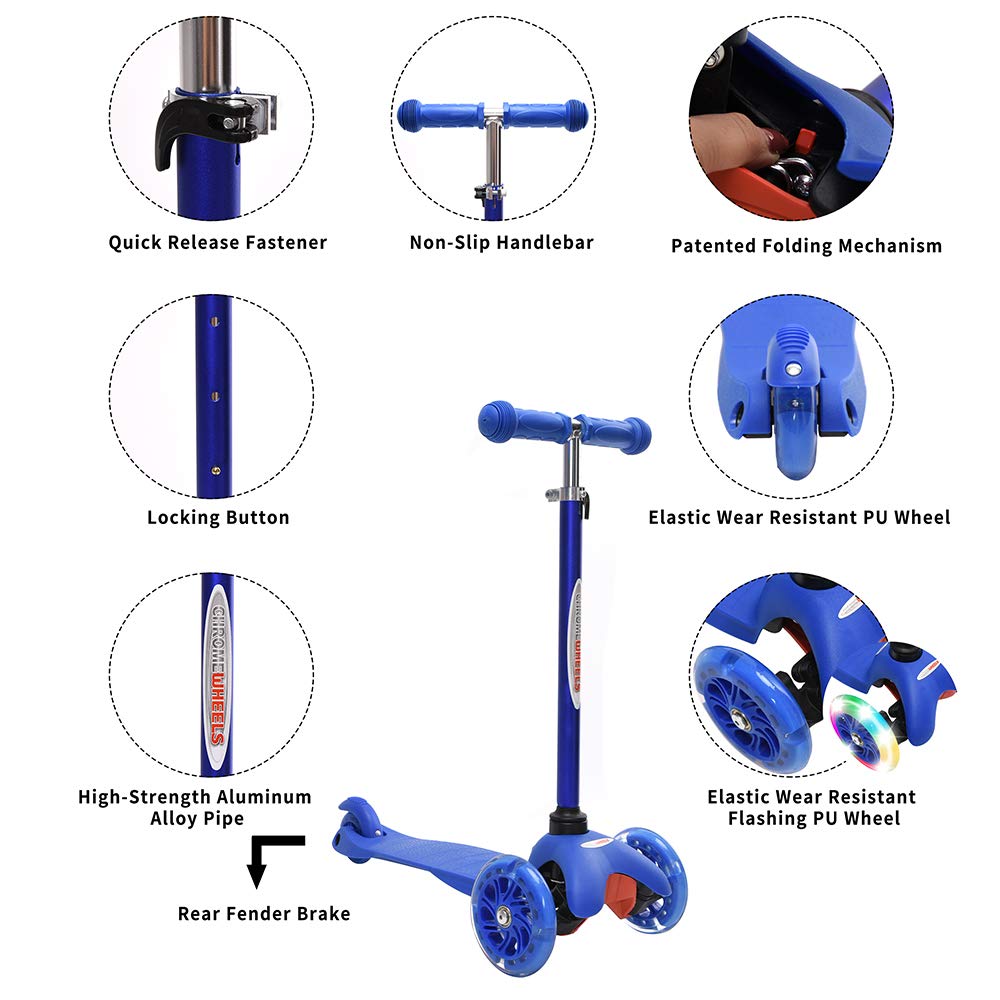 Quick Release Fastener

Non-Slip Handlebar

Patented Folding Mechanism

Locking Button

Elastic Wear Resistant PU Wheel

CHROMEWHEELS

CHROMEWHEELS

High-Strength Aluminum Alloy Pipe

Elastic Wear Resistant Flashing PU Wheel

Rear Fender Brake