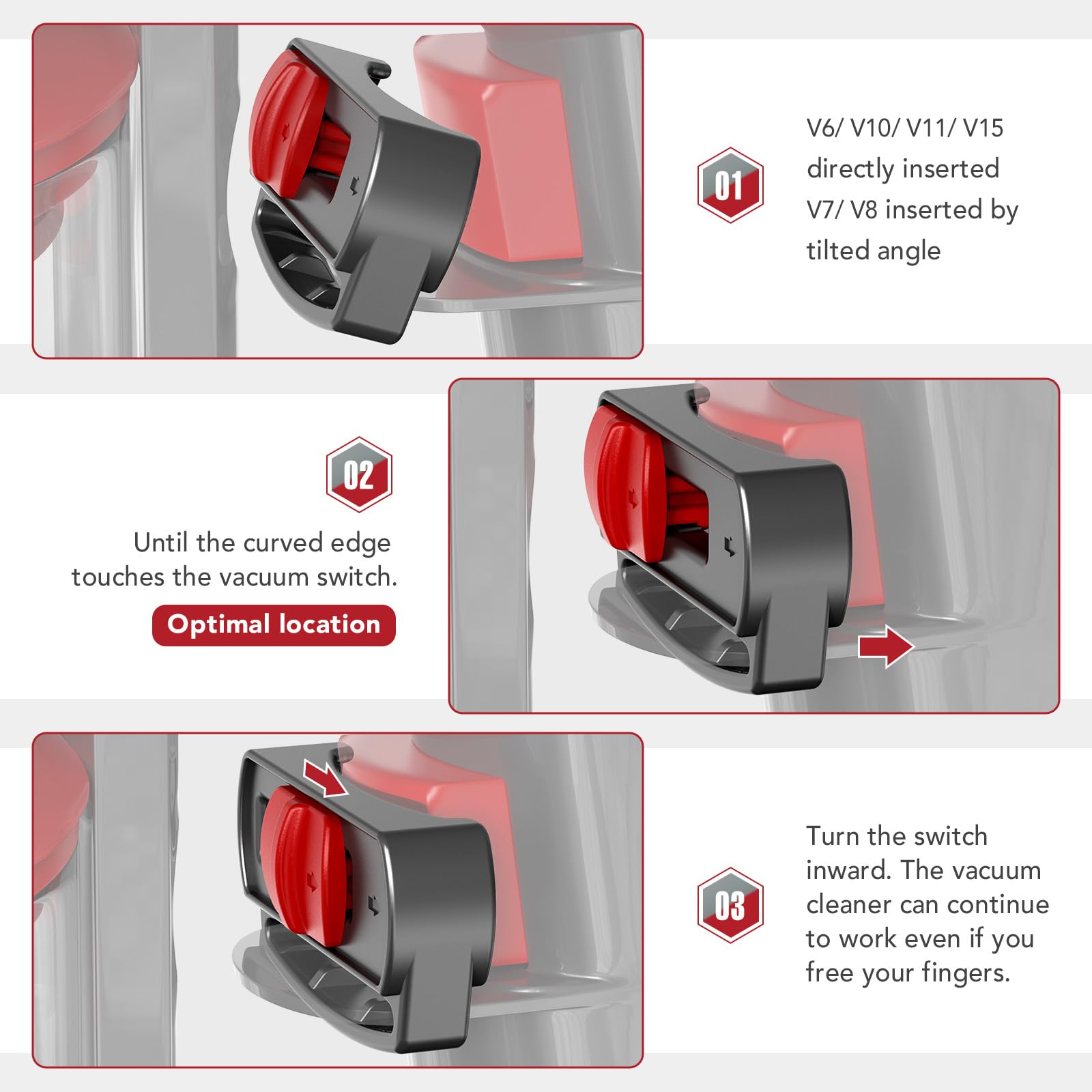 01

V6/ V10/ V11/ V15 directly inserted V7/ V8 inserted by tilted angle

02

Until the curved edge touches the vacuum switch.

Optimal location

03

Turn the switch inward. The vacuum cleaner can continue to work even if you free your fingers.