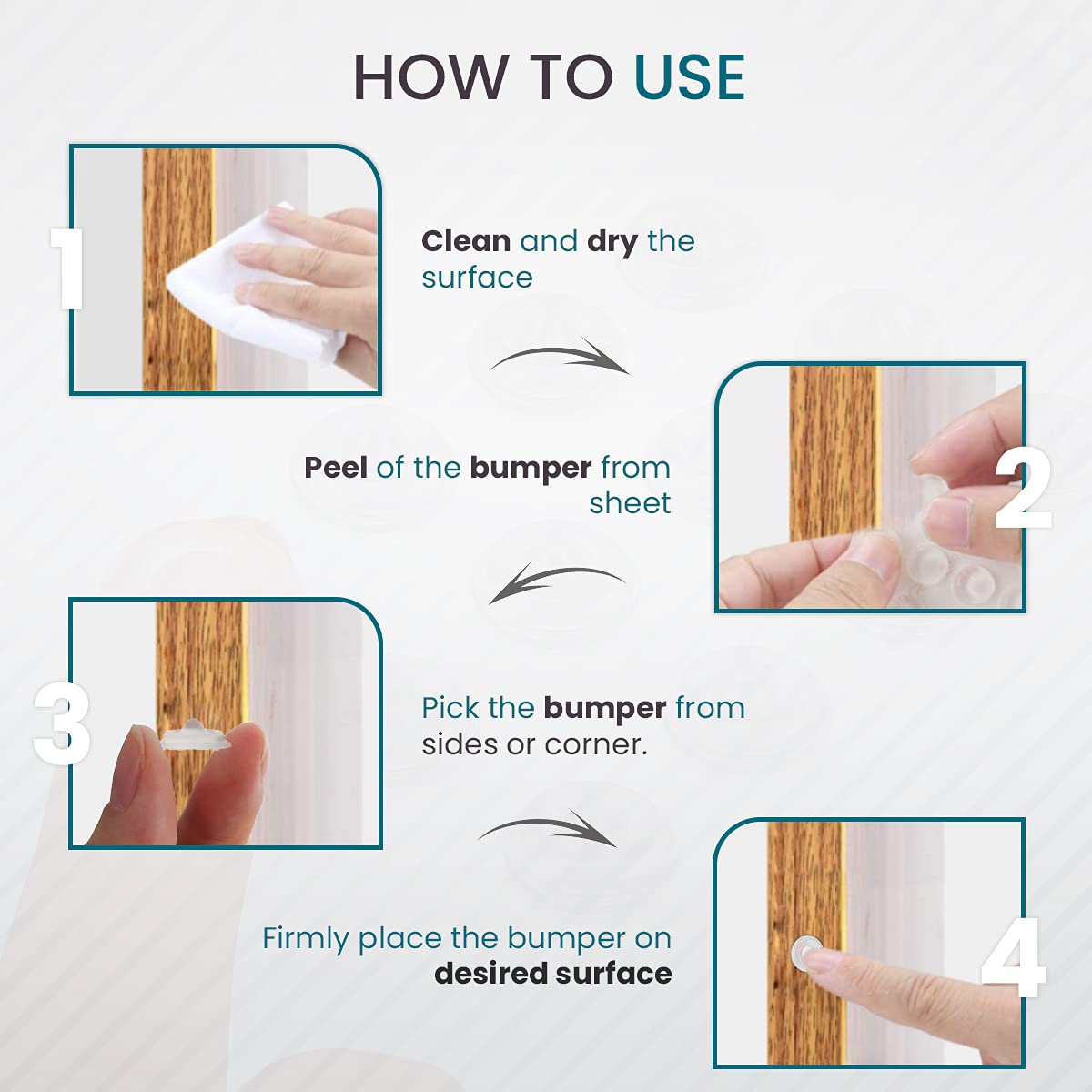 HOW TO USE

1

Clean and dry the surface

Peel of the bumper from sheet

2

3

Pick the bumper from sides or corner.

Firmly place the bumper on desired surface

4