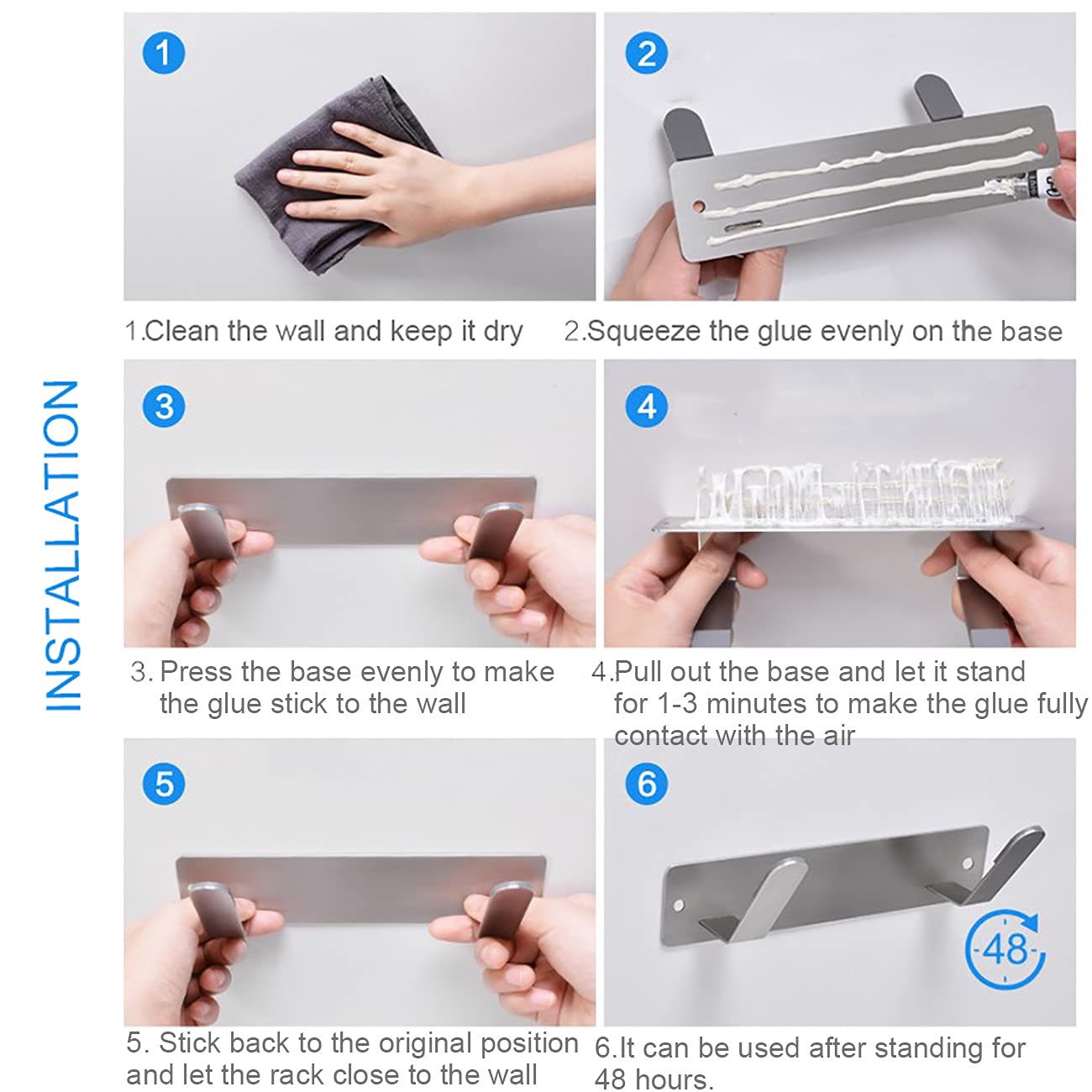 INSTALLATION

1

1.Clean the wall and keep it dry

2

2.Squeeze the glue evenly on the base

3

3. Press the base evenly to make the glue stick to the wall

4

4.Pull out the base and let it stand for 1-3 minutes to make the glue fully contact with the air

5

5. Stick back to the original position and let the rack close to the wall

6

48

6.It can be used after standing for 48 hours.