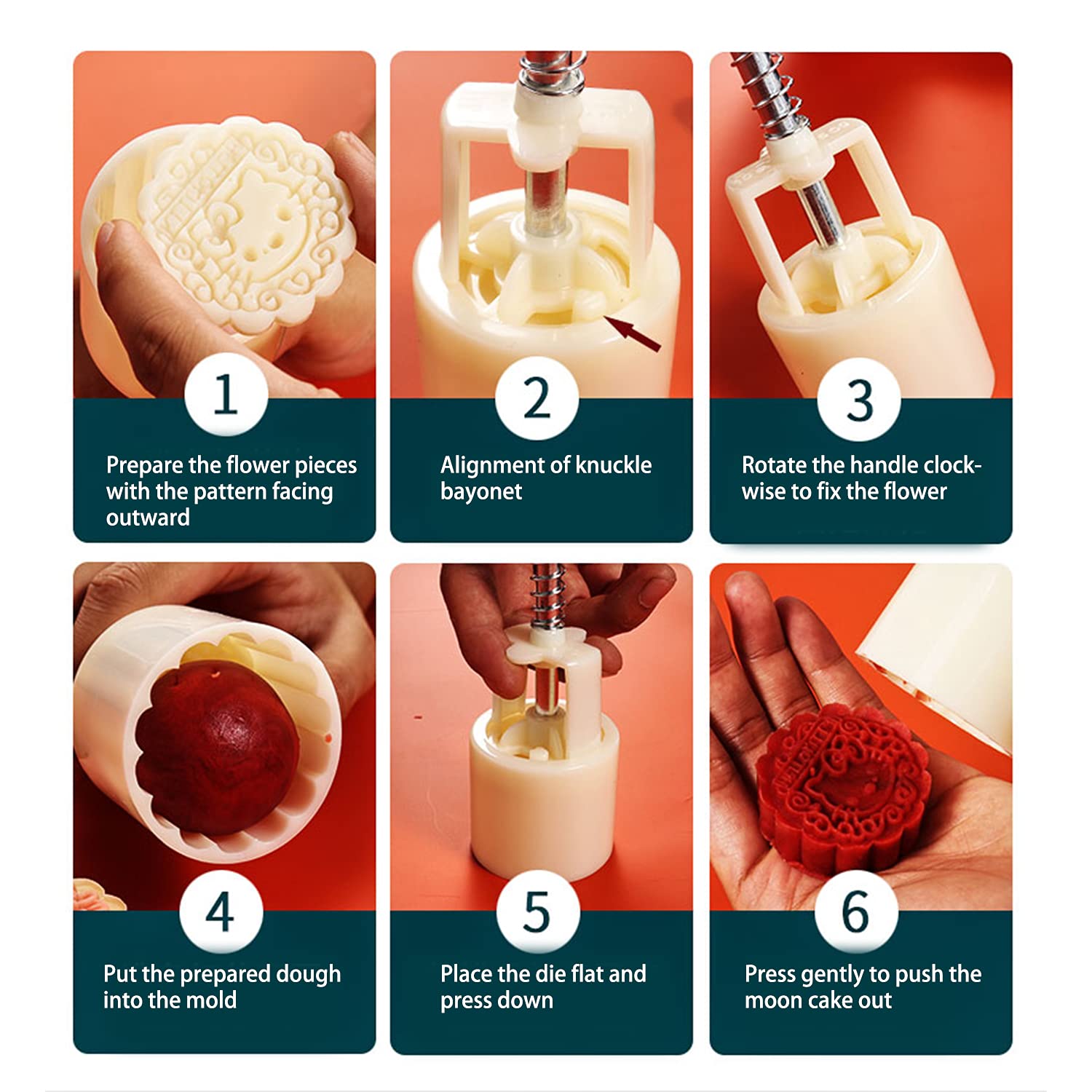 1

Prepare the flower pieces with the pattern facing outward

2

Alignment of knuckle bayonet

3

Rotate the handle clockwise to fix the flower

4

Put the prepared dough into the mold

5

Place the die flat and press down

6

Press gently to push the moon cake out