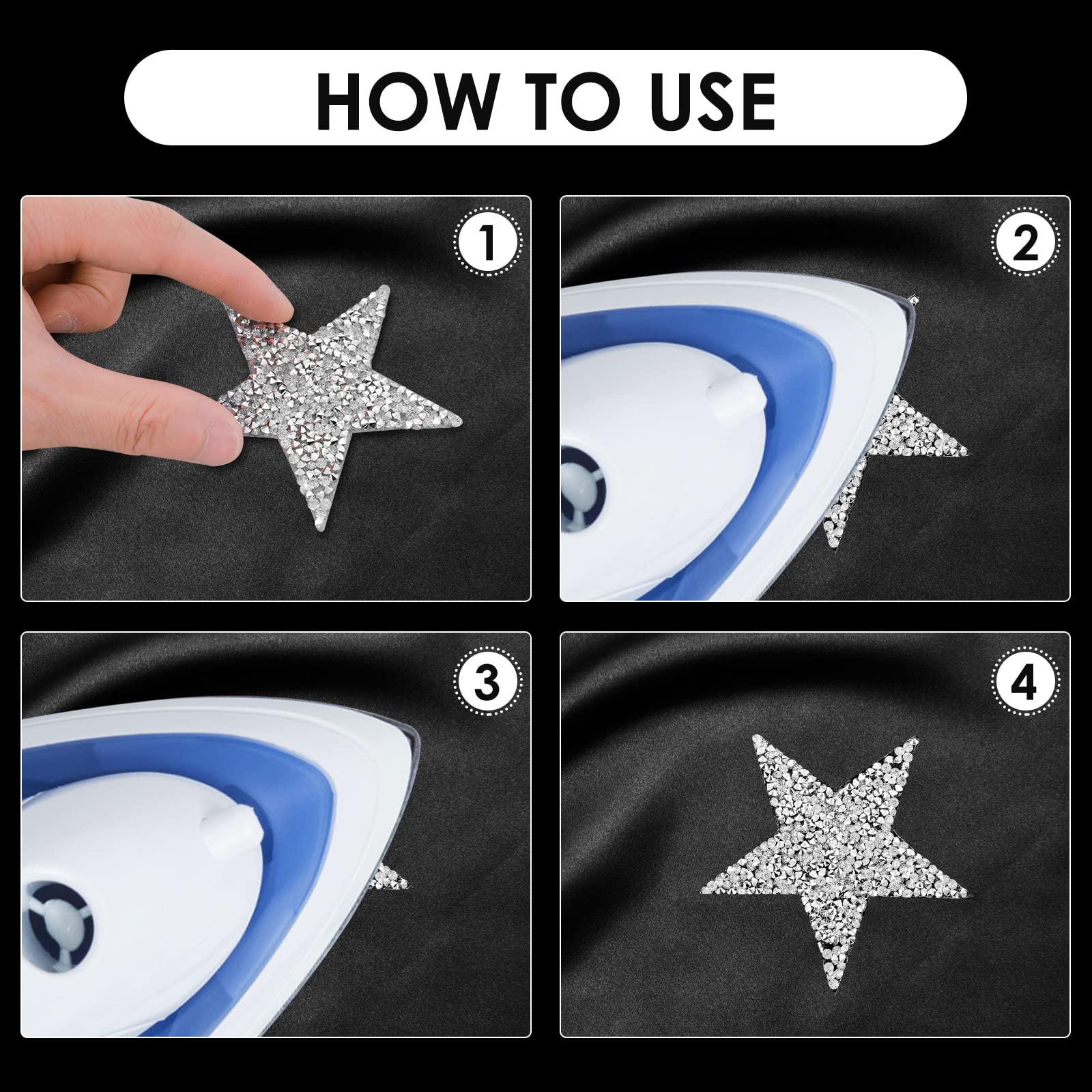 HOW TO USE

1

2

3

4