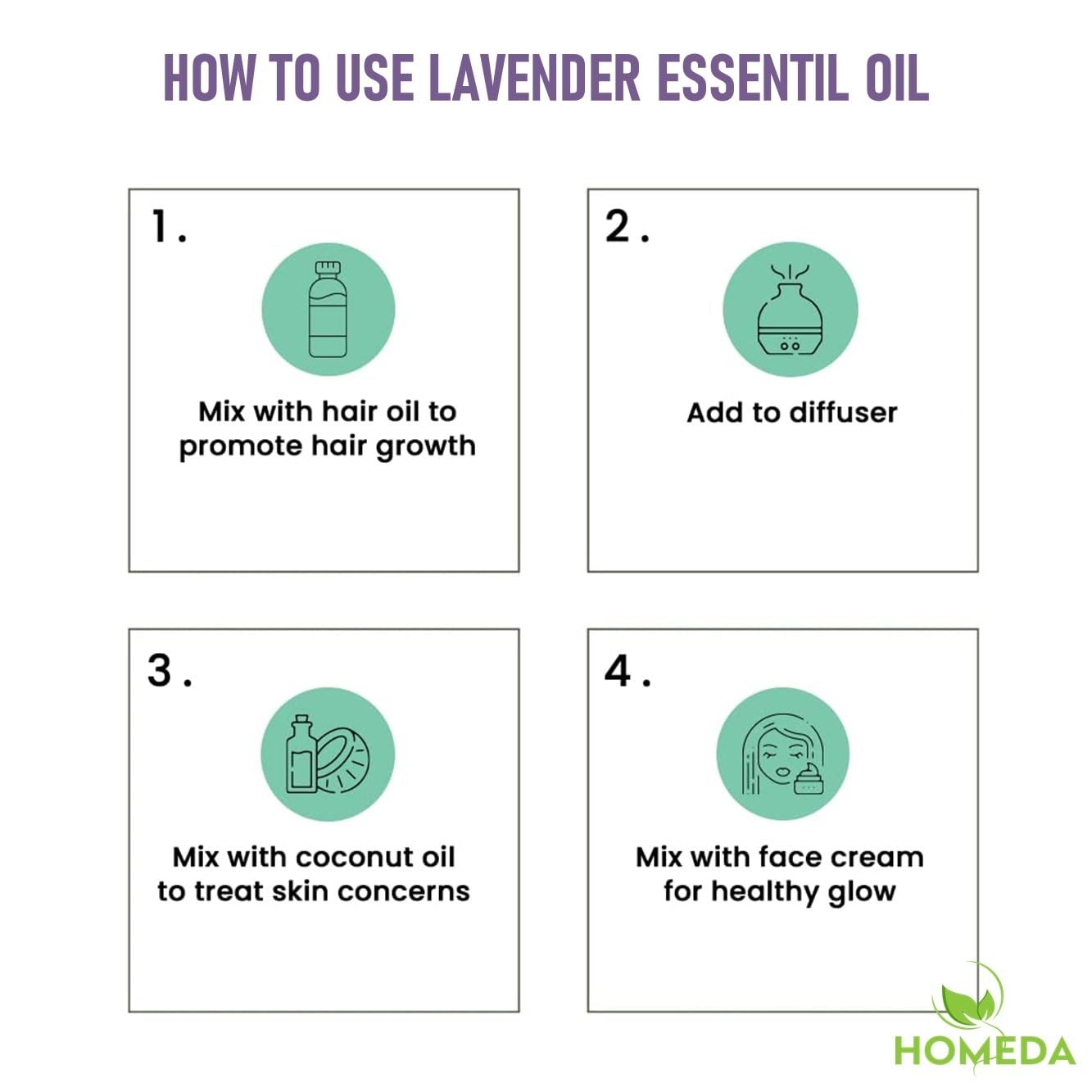 HOW TO USE LAVENDER ESSENTIL OIL

1.

Mix with hair oil to promote hair growth

2.

Add to diffuser

3.

Mix with coconut oil to treat skin concerns

4.

Mix with face cream for healthy glow

HOMEDA