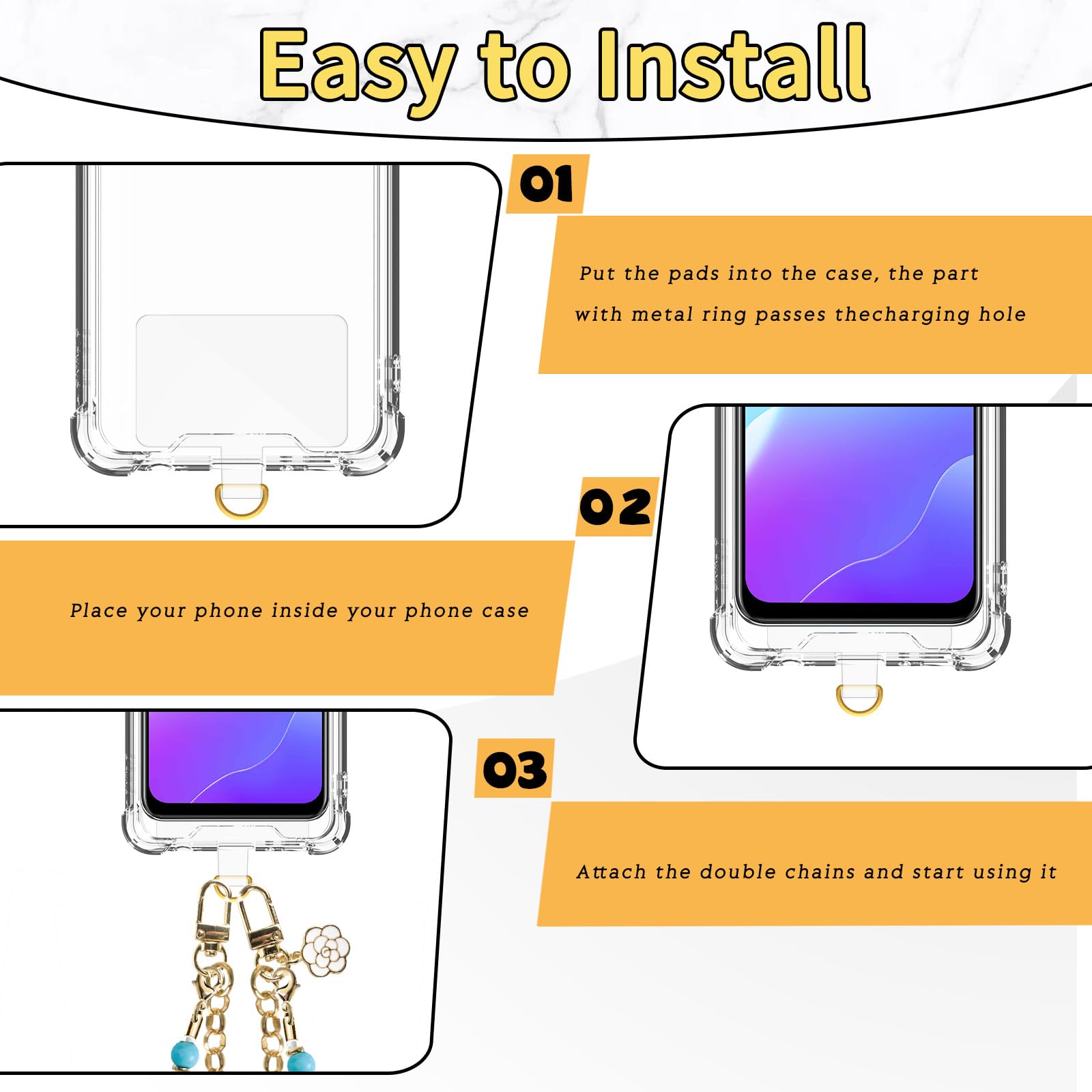 Easy to Install

01

Put the pads into the case, the part with metal ring passes thecharging hole

02

Place your phone inside your phone case

03

Attach the double chains and start using it