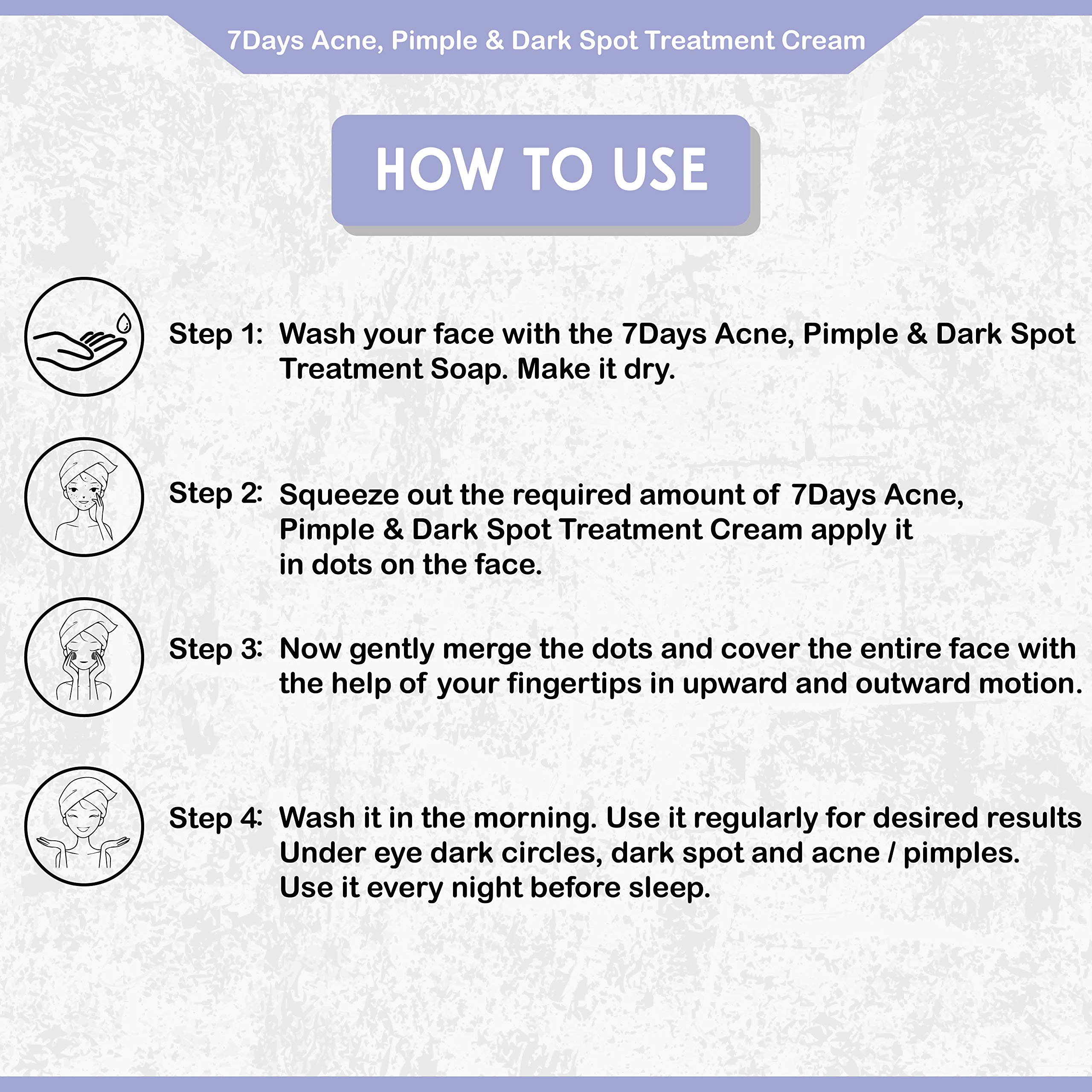 7Days Acne, Pimple & Dark Spot Treatment Cream

HOW TO USE

Step 1: Wash your face with the 7Days Acne, Pimple & Dark Spot Treatment Soap. Make it dry.

Step 2: Squeeze out the required amount of 7Days Acne, Pimple & Dark Spot Treatment Cream apply it in dots on the face.

Step 3: Now gently merge the dots and cover the entire face with the help of your fingertips in upward and outward motion.

Step 4: Wash it in the morning. Use it regularly for desired results Under eye dark circles, dark spot and acne / pimples. Use it every night before sleep.