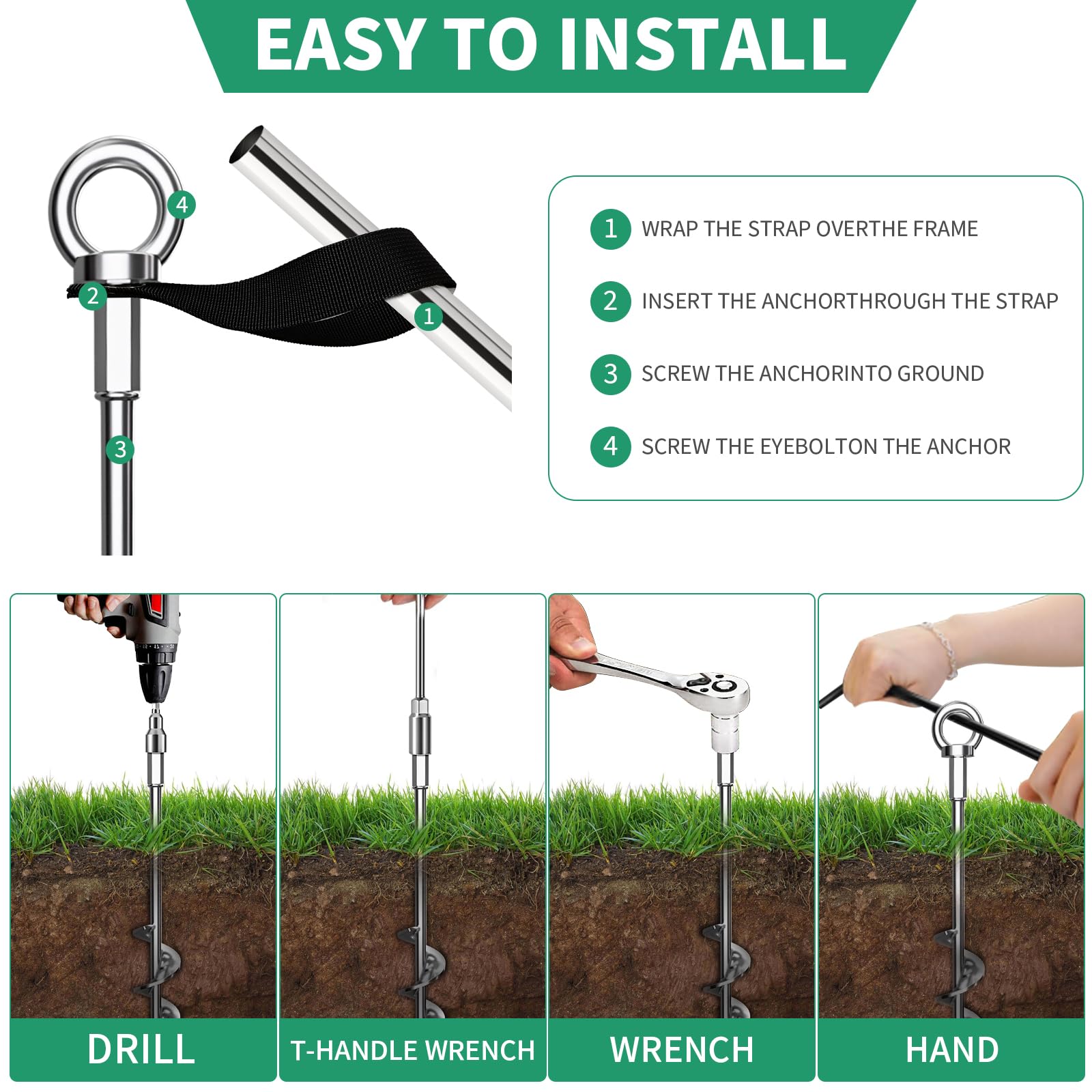 EASY TO INSTALL

4
2
1
3

1 WRAP THE STRAP OVERTHE FRAME

2 INSERT THE ANCHORTHROUGH THE STRAP

3 SCREW THE ANCHORINTO GROUND

4 SCREW THE EYEBOLTON THE ANCHOR

DRILL

T-HANDLE WRENCH

WRENCH

HAND