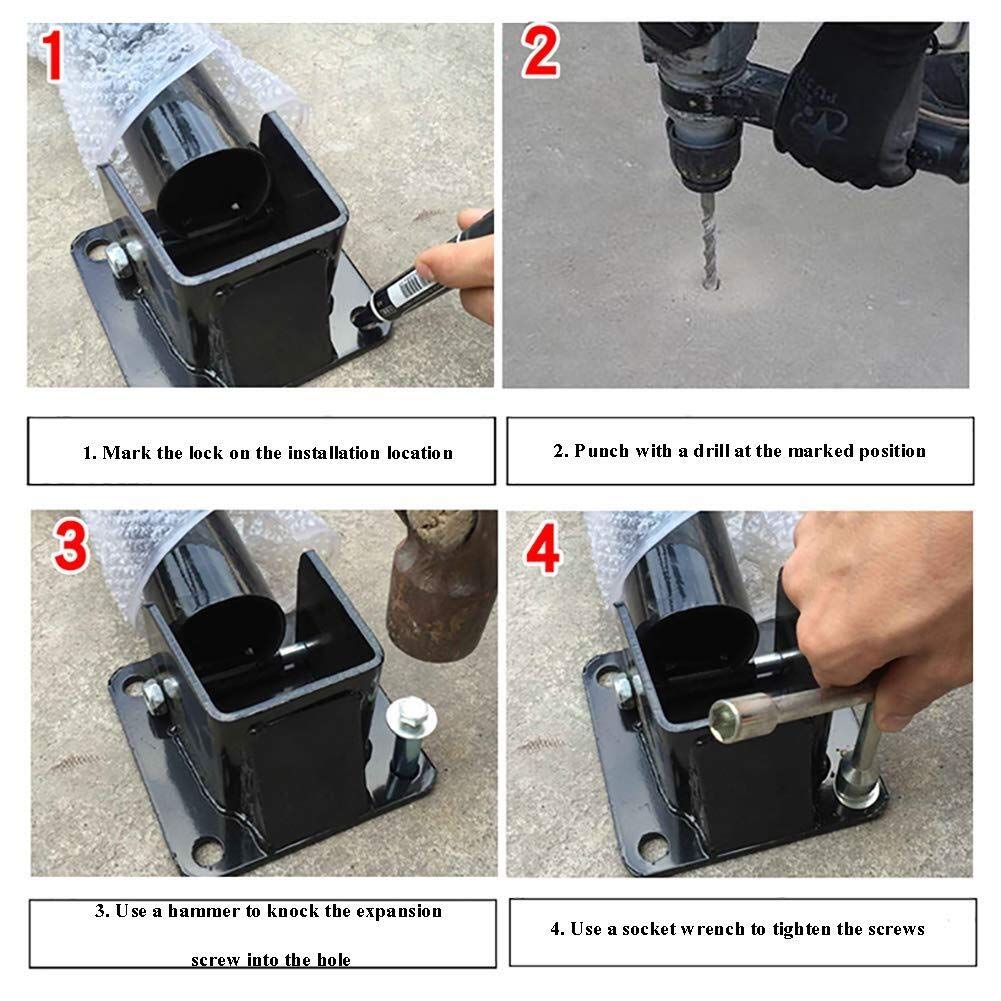 1

2

1. Mark the lock on the installation location

2. Punch with a drill at the marked position

3

4

3. Use a hammer to knock the expansion screw into the hole

4. Use a socket wrench to tighten the screws