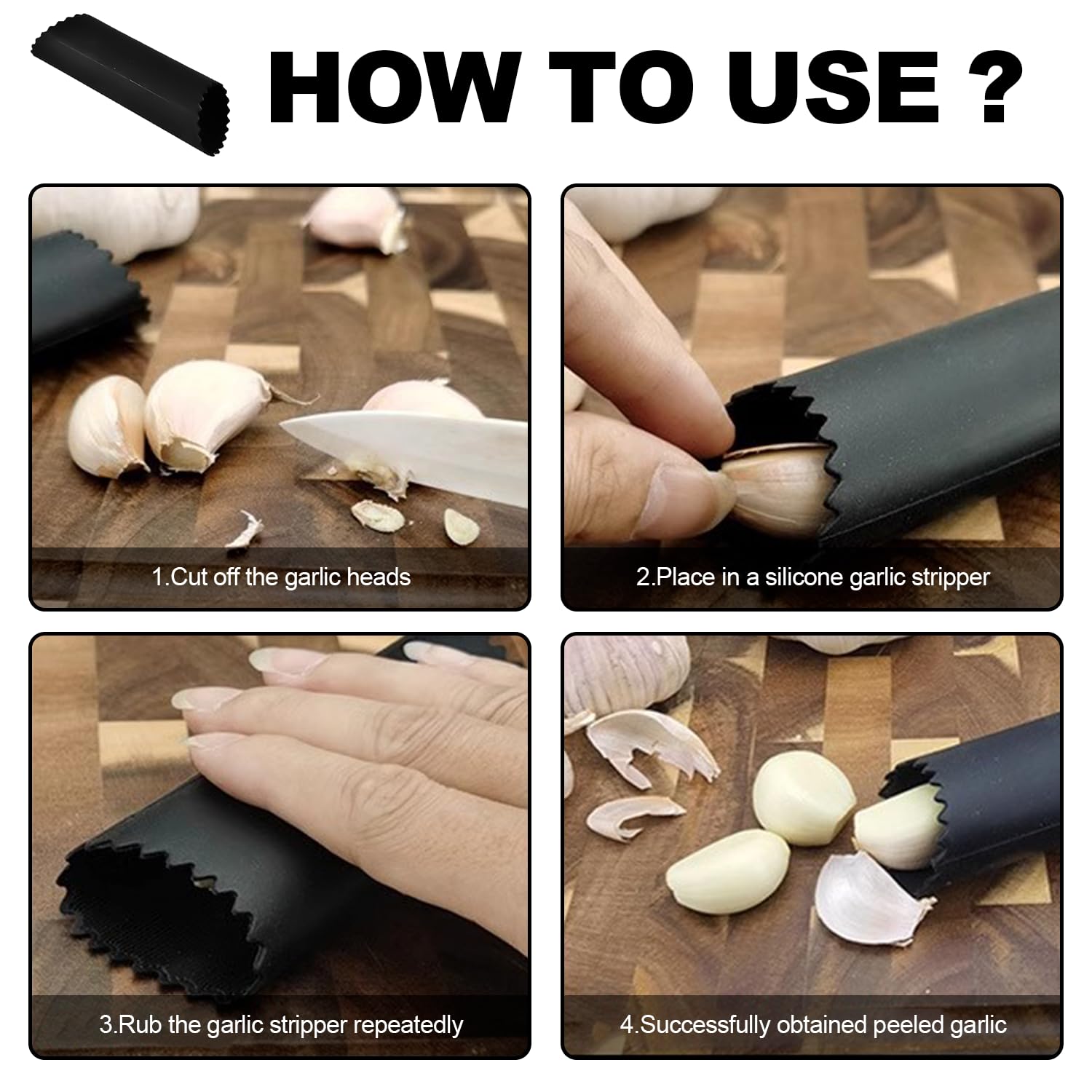 HOW TO USE ?

1.Cut off the garlic heads

2.Place in a silicone garlic stripper

3.Rub the garlic stripper repeatedly

4.Successfully obtained peeled garlic