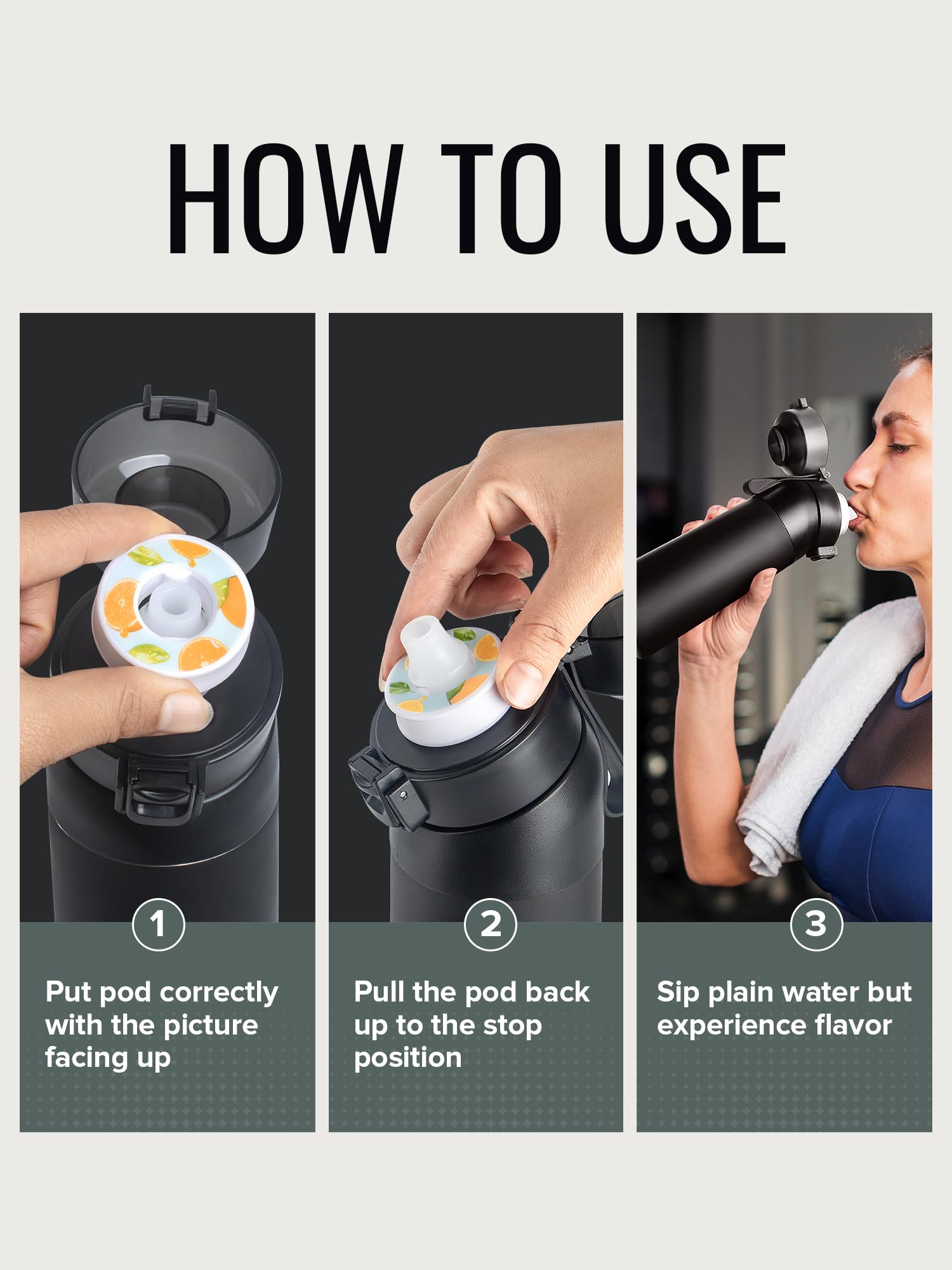 HOW TO USE

1

Put pod correctly with the picture facing up

2

Pull the pod back up to the stop position

3

Sip plain water but experience flavor