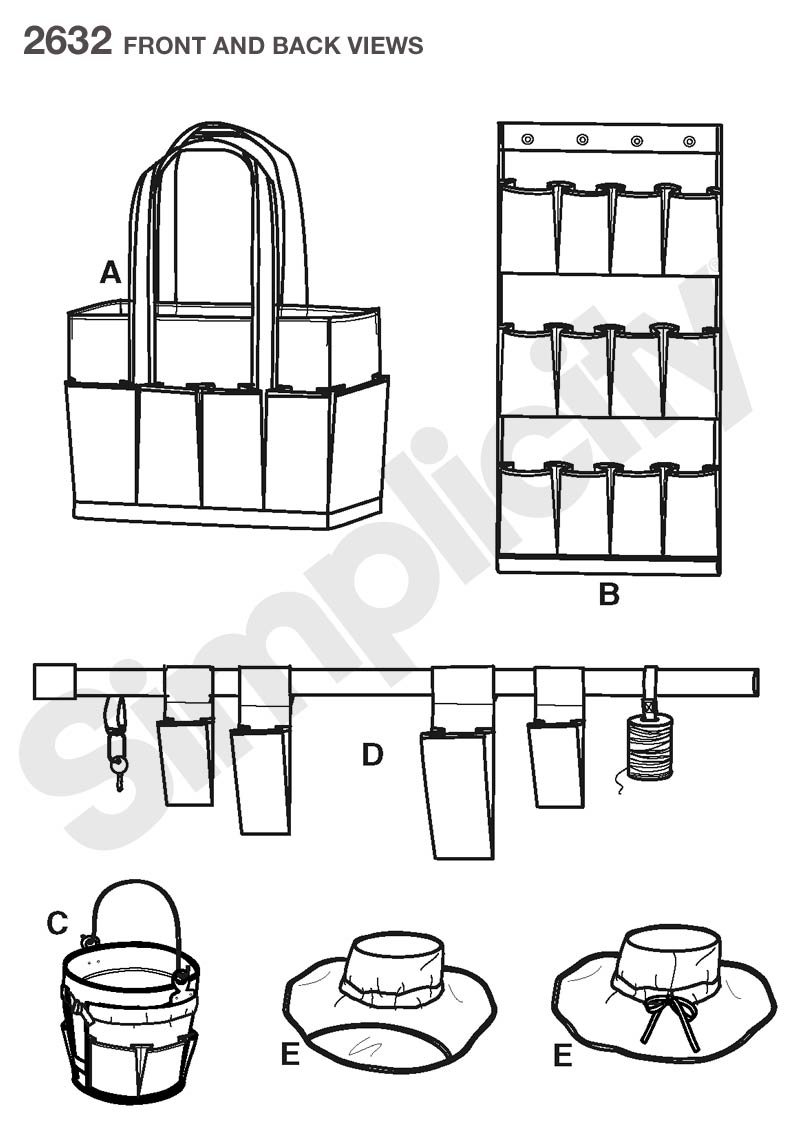 2632 FRONT AND BACK VIEWS

A

B

Simplicity

D

C

E

E