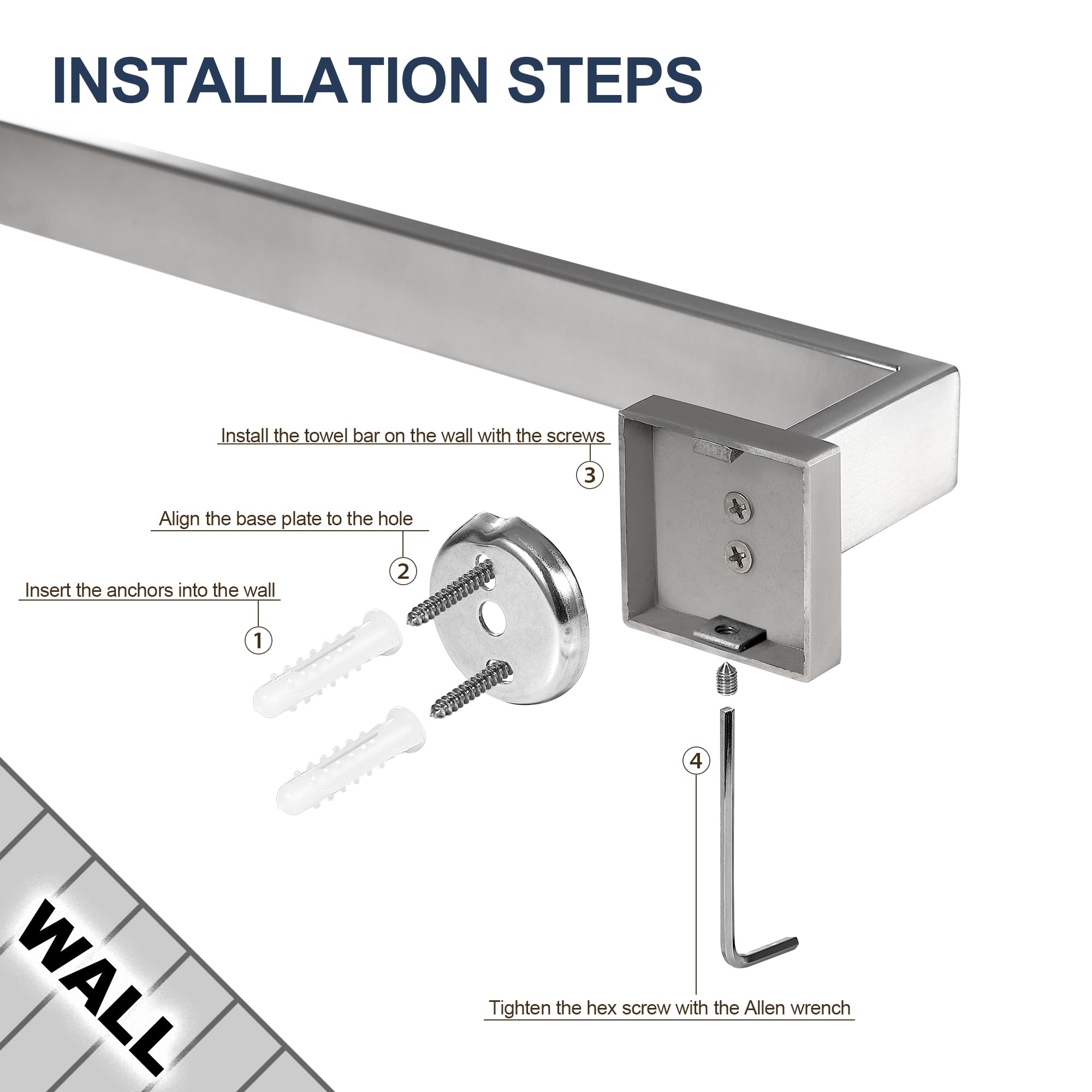 INSTALLATION STEPS

Install the towel bar on the wall with the screws

3

Align the base plate to the hole

2

Insert the anchors into the wall

1

4

Tighten the hex screw with the Allen wrench

WALL