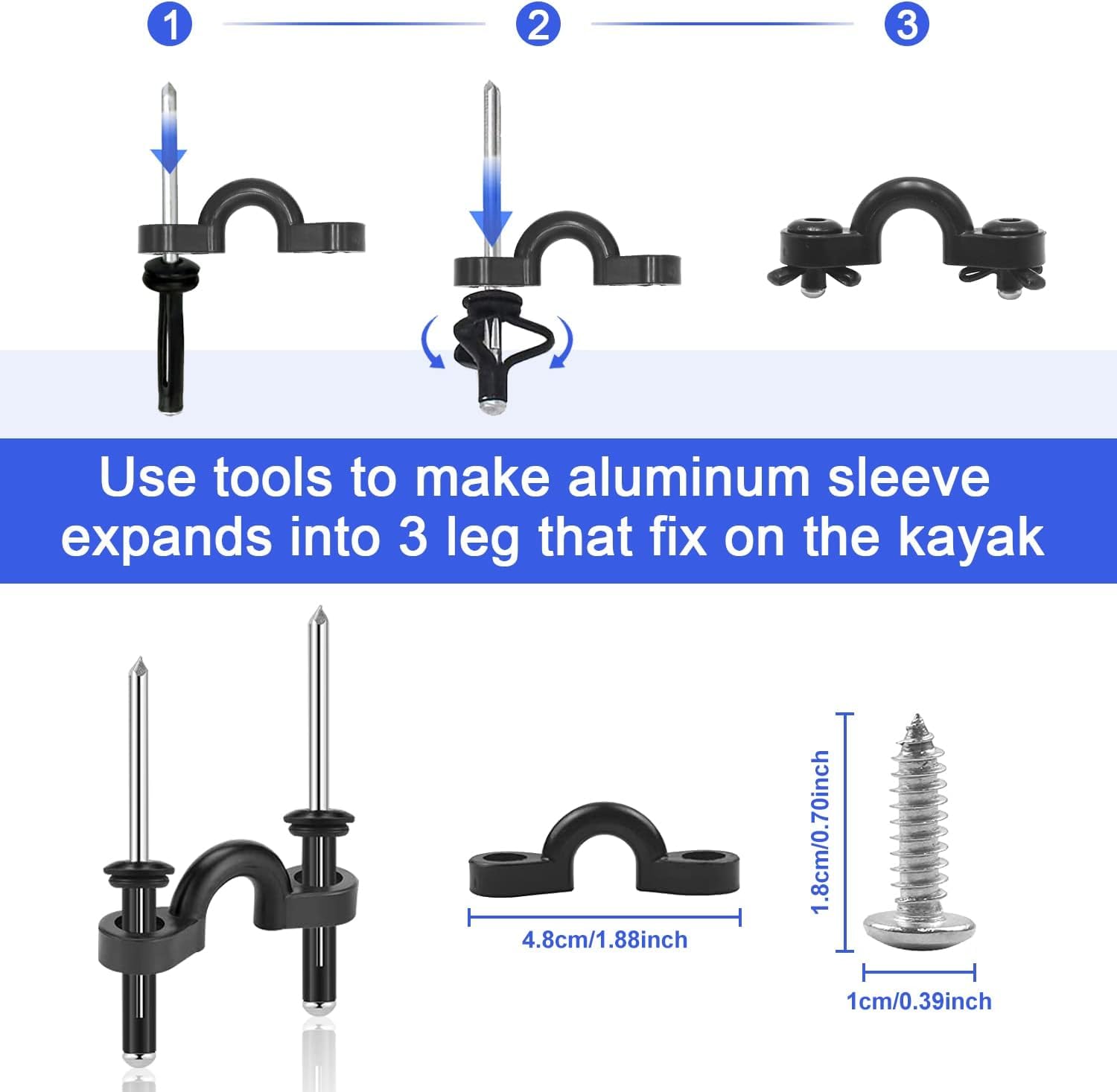 1 2 3

Use tools to make aluminum sleeve expands into 3 leg that fix on the kayak

4.8cm/1.88inch

1.8cm/0.70inch

1cm/0.39inch