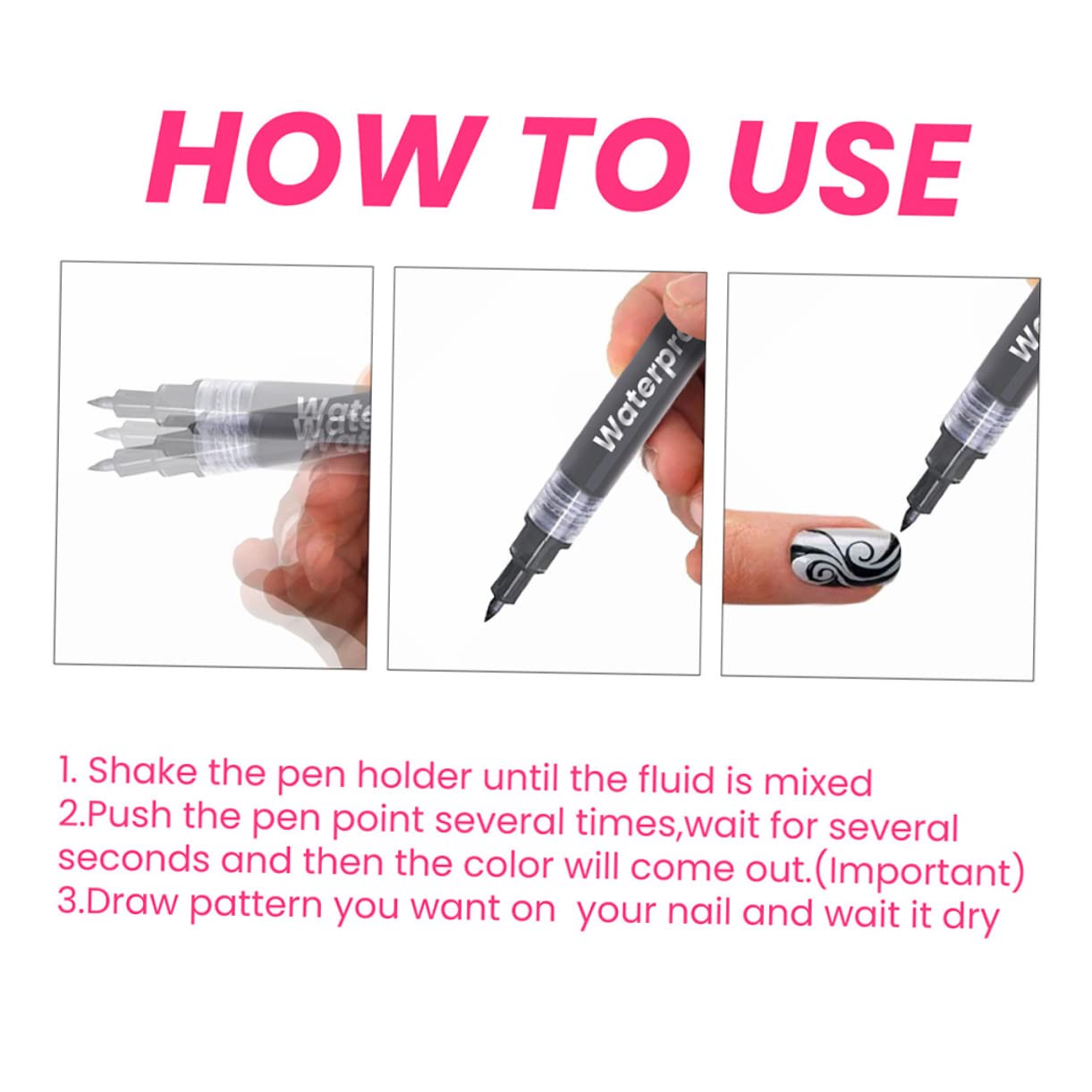 HOW TO USE

Wate

Waterpr

Wa

1. Shake the pen holder until the fluid is mixed
2.Push the pen point several times,wait for several seconds and then the color will come out.(Important)
3.Draw pattern you want on your nail and wait it dry