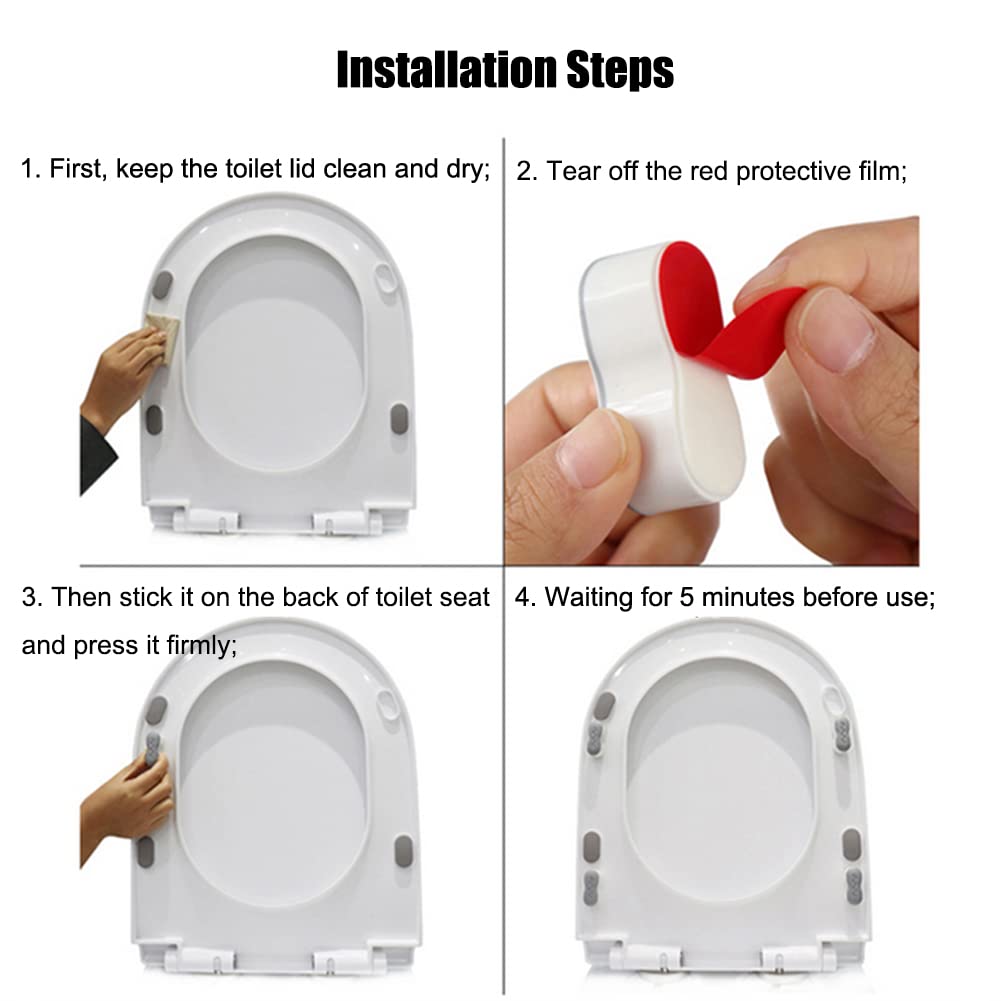 Installation Steps

1. First, keep the toilet lid clean and dry;

2. Tear off the red protective film;

3. Then stick it on the back of toilet seat and press it firmly;

4. Waiting for 5 minutes before use;