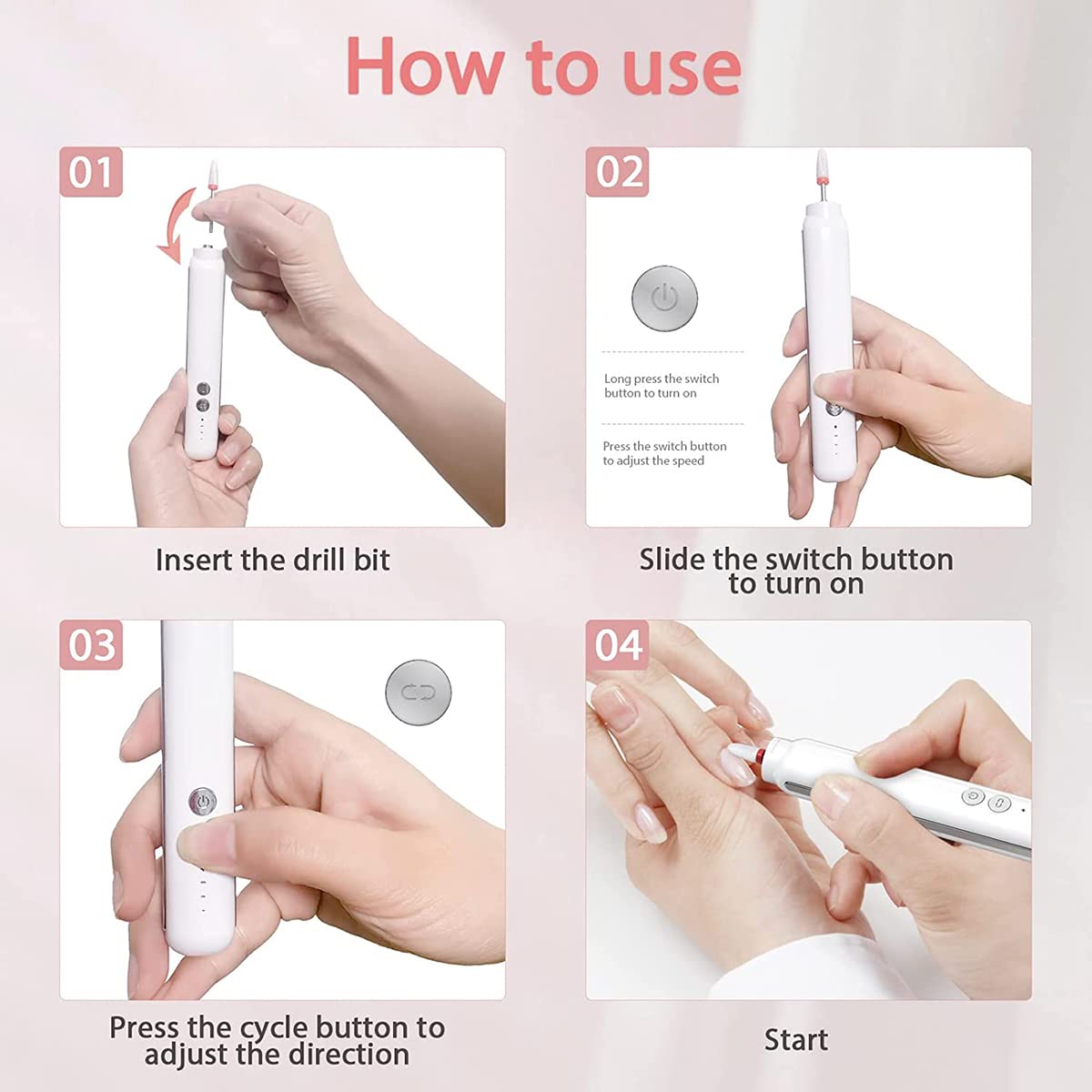 How to use

01

Insert the drill bit

02

Long press the switch button to turn on

Press the switch button to adjust the speed

Slide the switch button to turn on

03

Press the cycle button to adjust the direction

04

Start