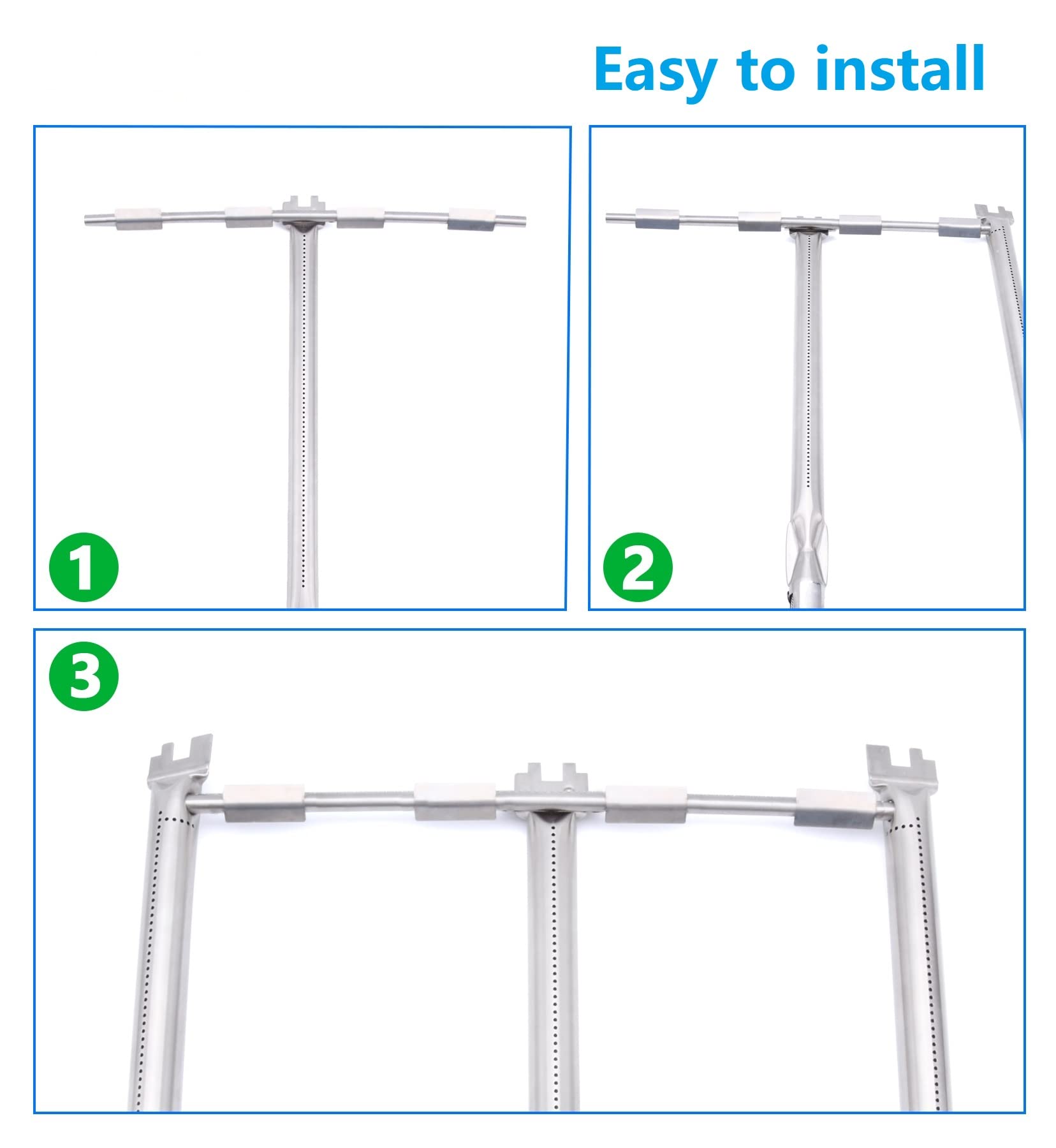 Easy to install

1

2

3