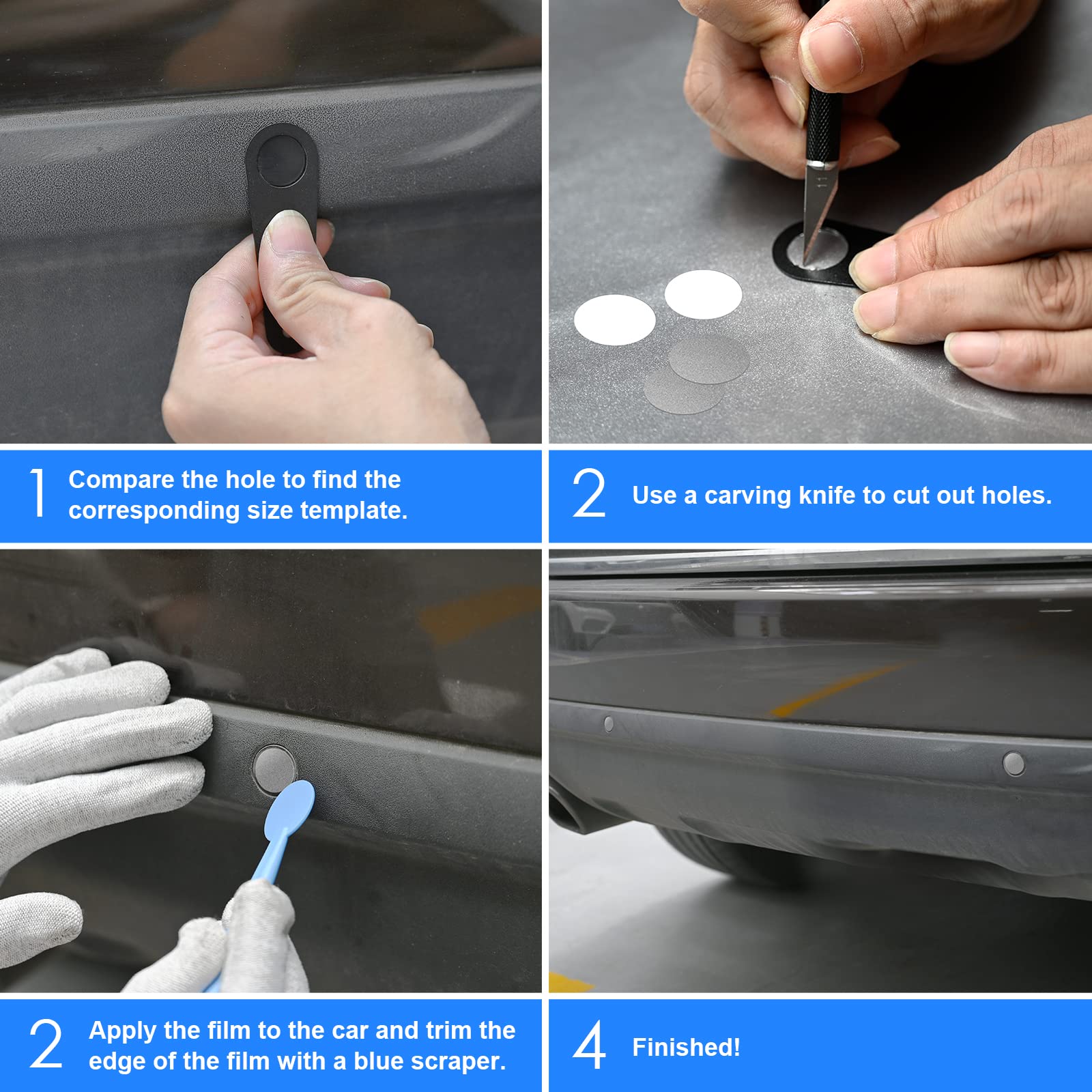 1 Compare the hole to find the corresponding size template.

2 Use a carving knife to cut out holes.

2 Apply the film to the car and trim the edge of the film with a blue scraper.

4 Finished!