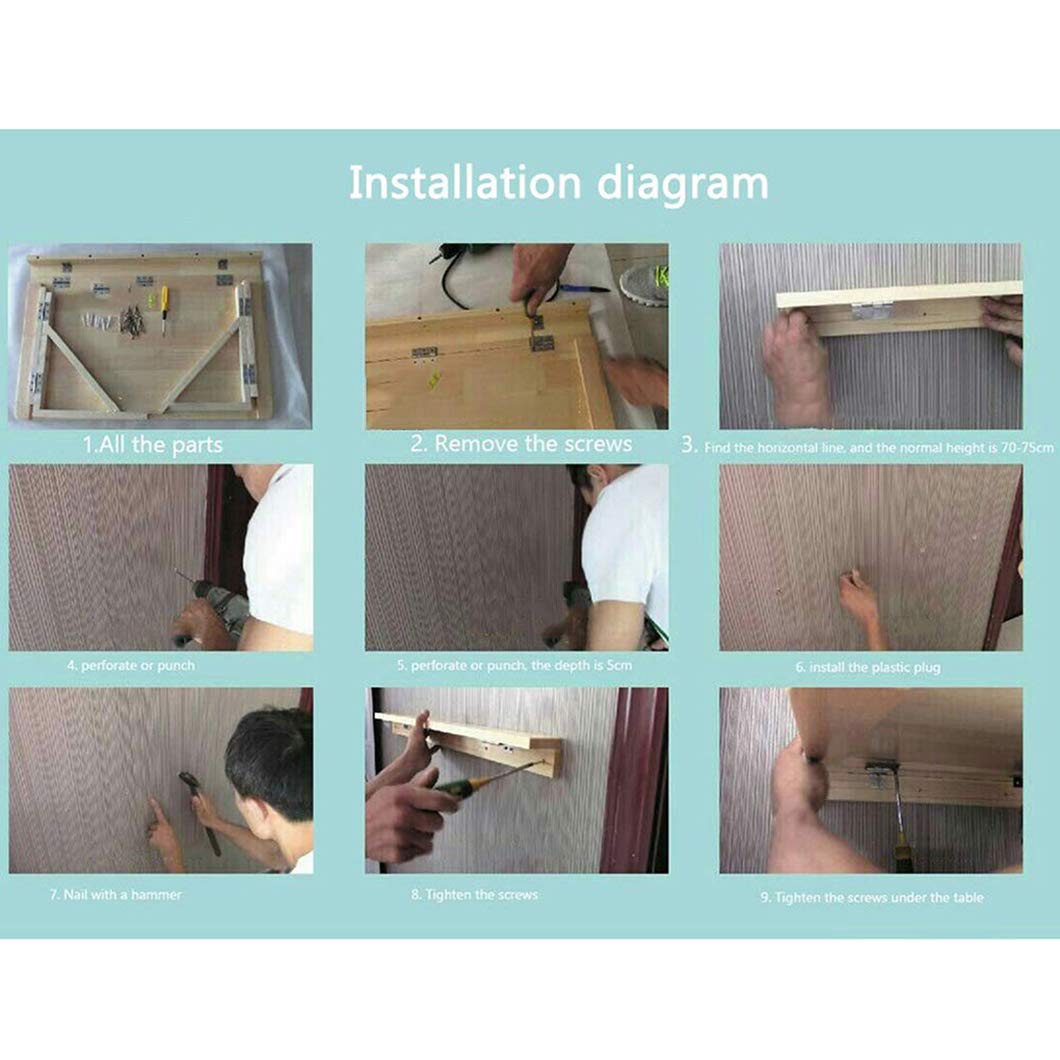 Installation diagram

1.All the parts

2. Remove the screws

3. Find the horizontal line, and the normal height is 70-75cm

4. perforate or punch

5. perforate or punch, the depth is 5cm

6. install the plastic plug

7. Nail with a hammer

8. Tighten the screws

9. Tighten the screws under the table