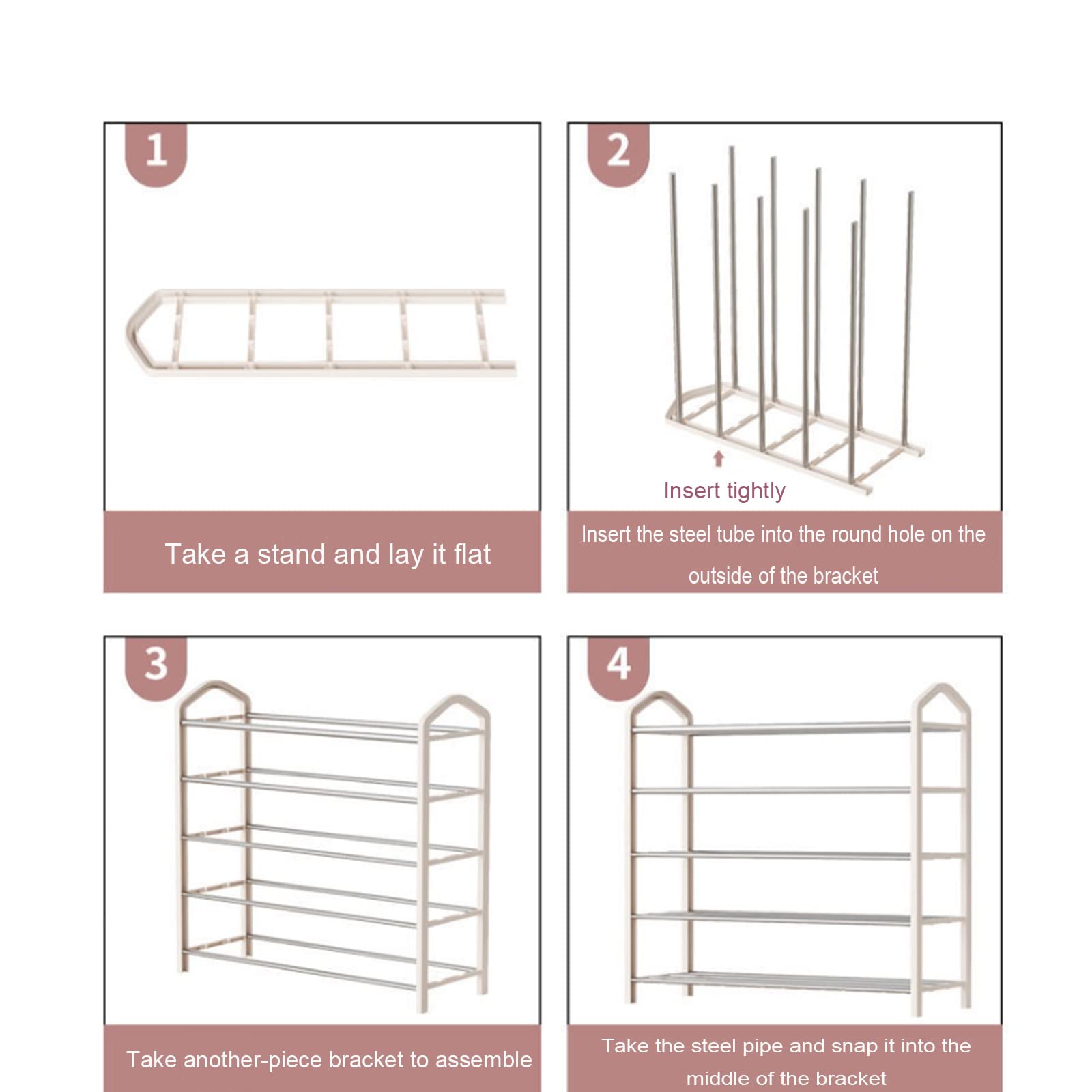 1

Take a stand and lay it flat

2

Insert tightly

Insert the steel tube into the round hole on the outside of the bracket

3

Take another-piece bracket to assemble

4

Take the steel pipe and snap it into the middle of the bracket