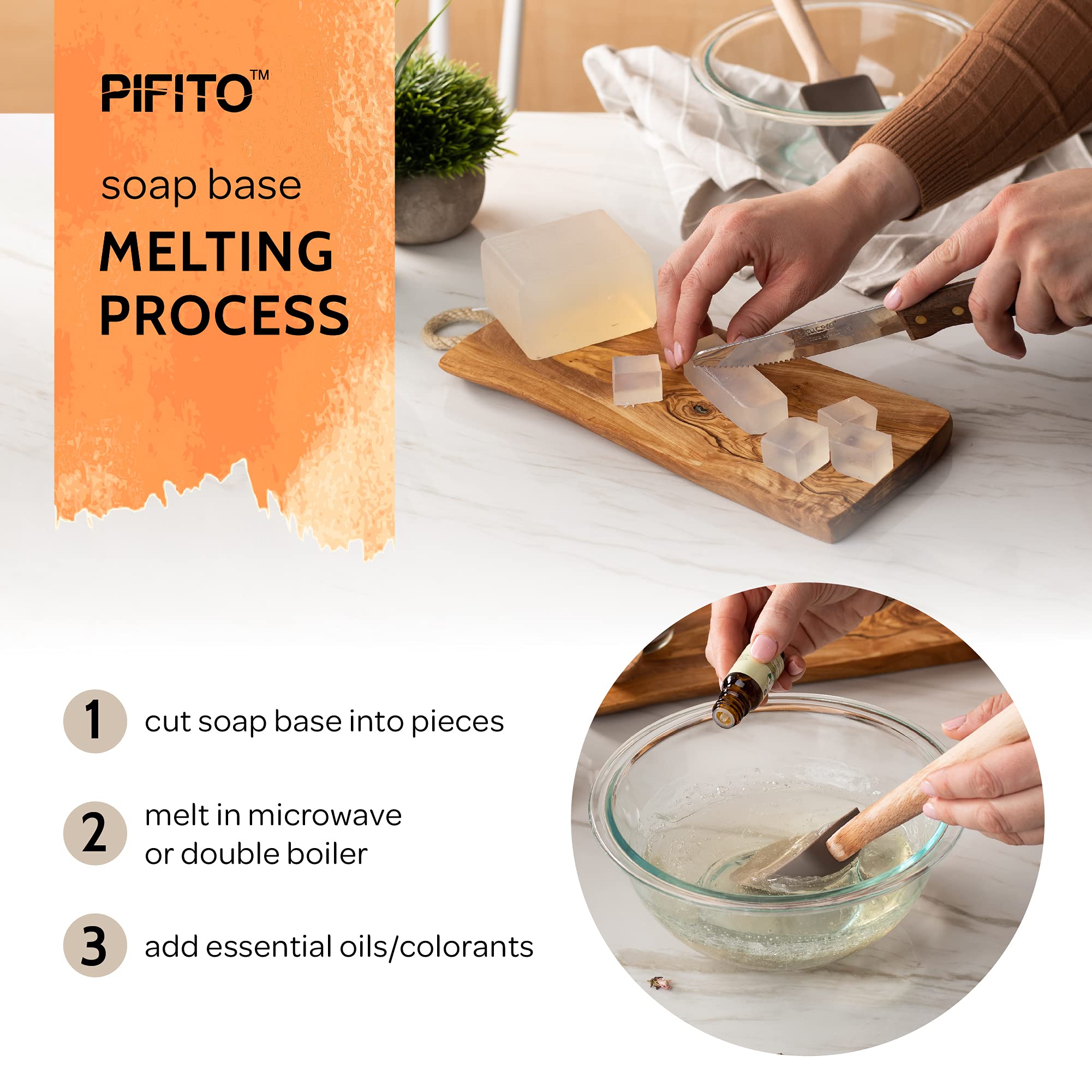 PIFITO™

soap base
MELTING
PROCESS

1 cut soap base into pieces

2 melt in microwave or double boiler

3 add essential oils/colorants