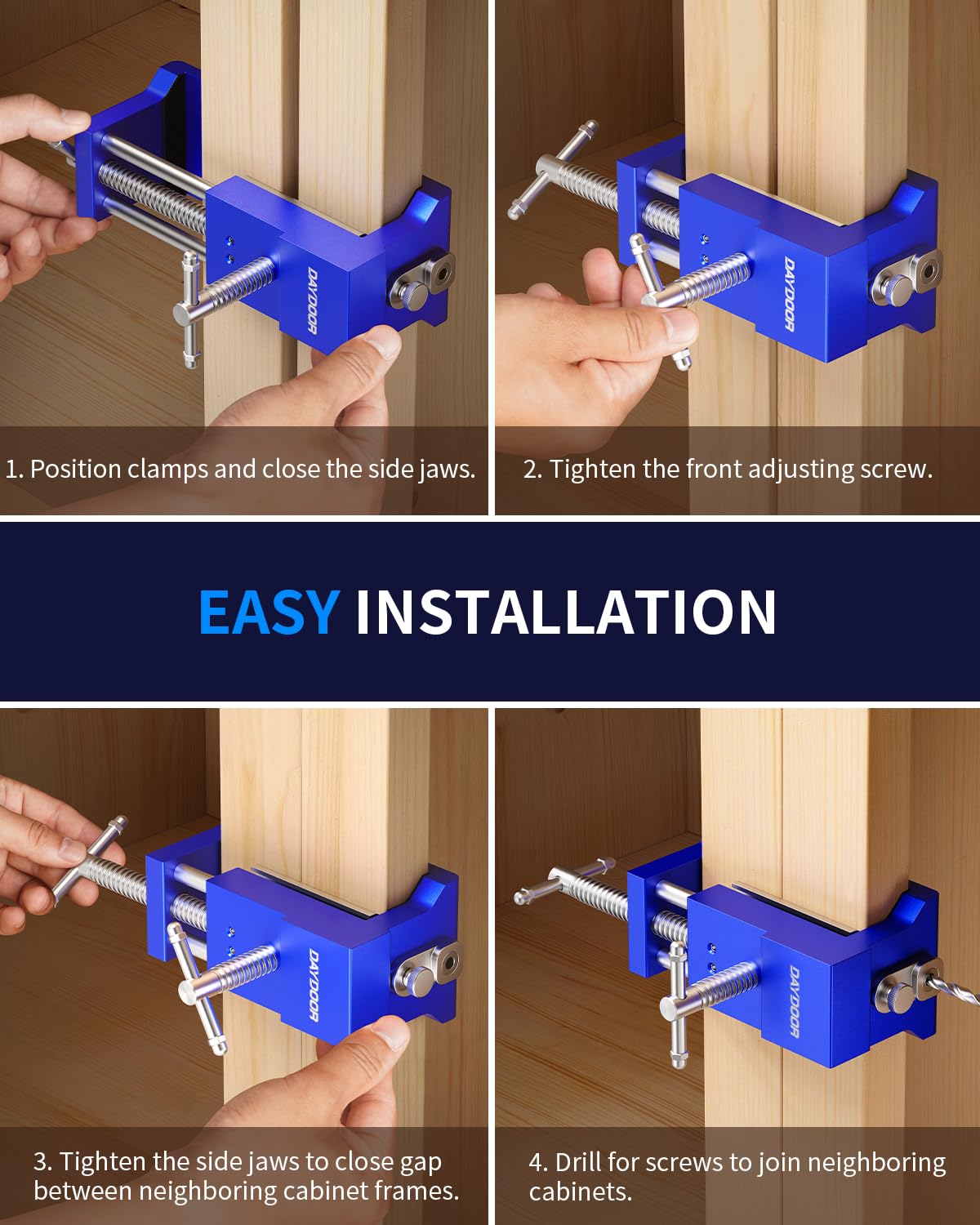 DAYDOOR

1. Position clamps and close the side jaws.

DAYDOOR

2. Tighten the front adjusting screw.

EASY INSTALLATION

DAYDOOR

3. Tighten the side jaws to close gap between neighboring cabinet frames.

DAYDOOR

4. Drill for screws to join neighboring cabinets.