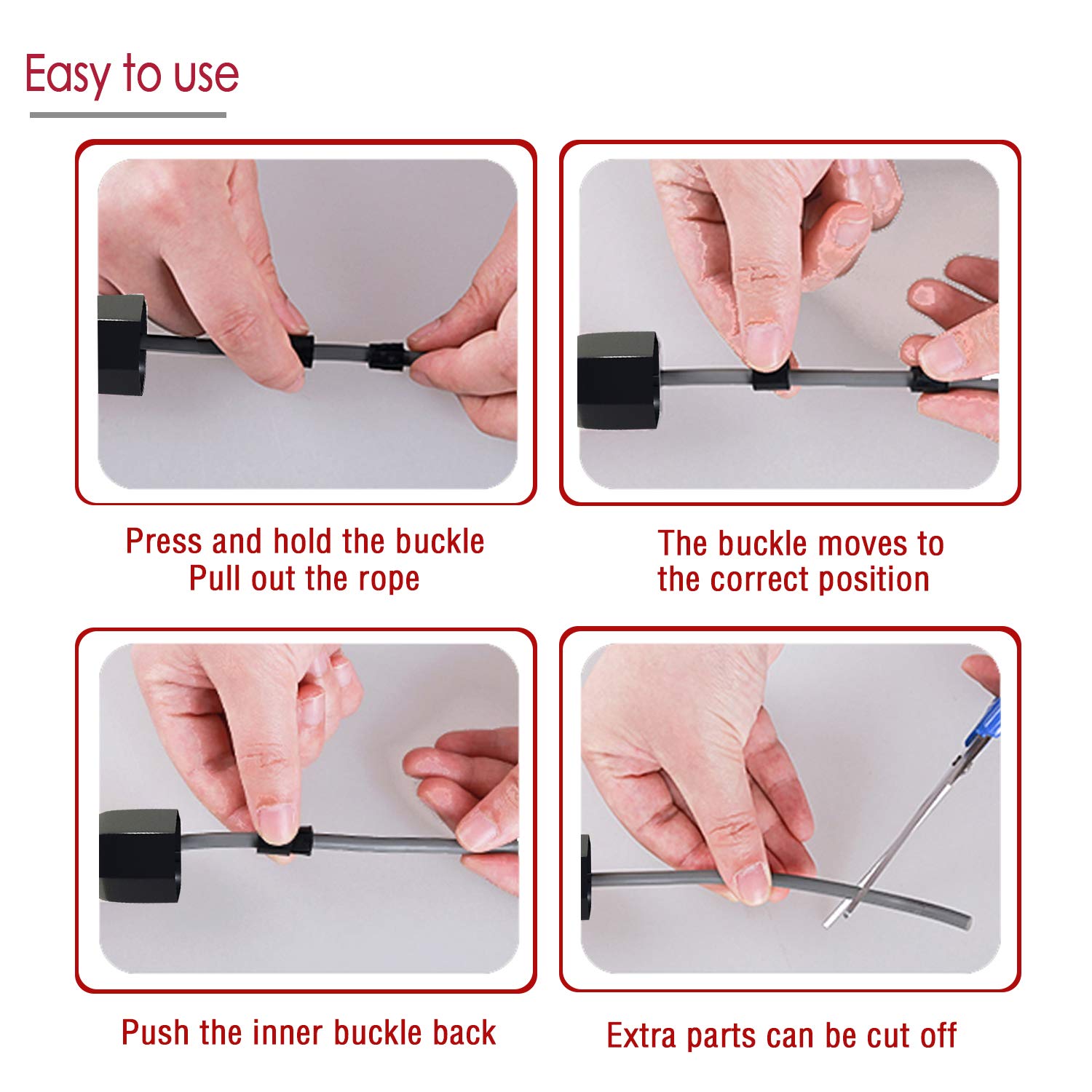 Easy to use

Press and hold the buckle
Pull out the rope

The buckle moves to
the correct position

Push the inner buckle back

Extra parts can be cut off