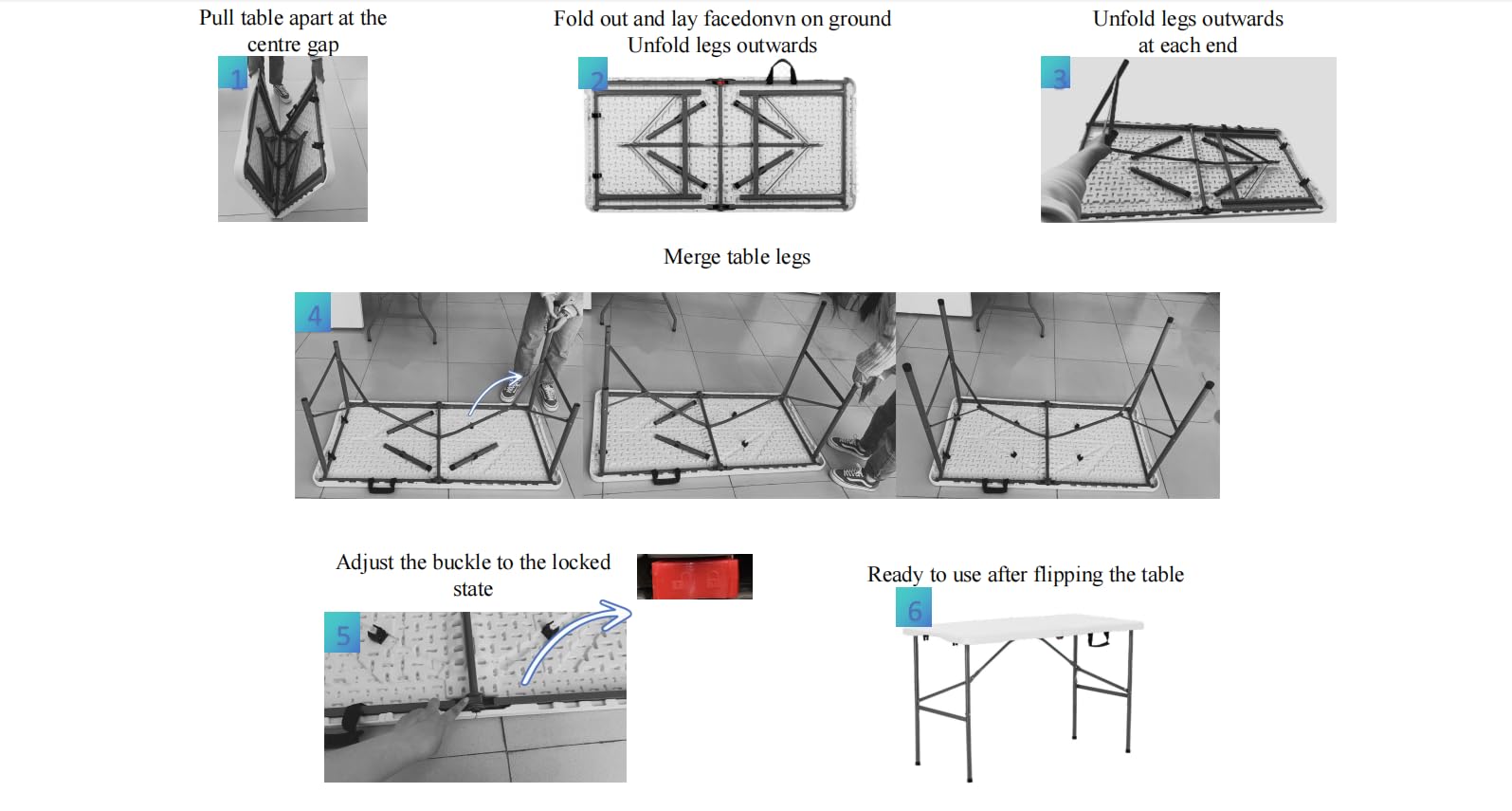 Pull table apart at the centre gap

1

Fold out and lay facedonvn on ground Unfold legs outwards

2

Unfold legs outwards at each end

3

Merge table legs

4

Adjust the buckle to the locked state

5

Ready to use after flipping the table

6