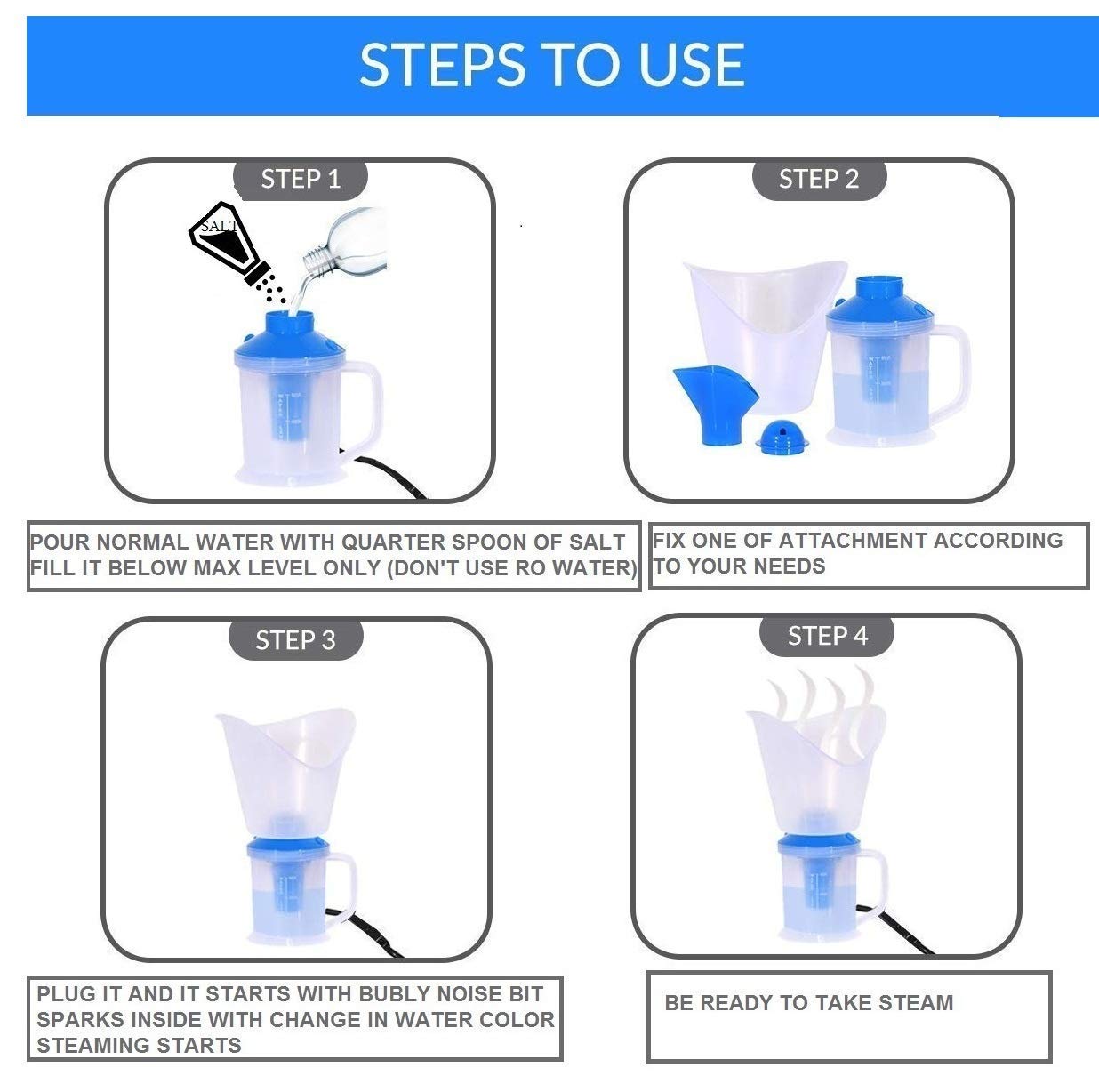 STEPS TO USE

STEP 1

SALT

POUR NORMAL WATER WITH QUARTER SPOON OF SALT FILL IT BELOW MAX LEVEL ONLY (DON'T USE RO WATER)

STEP 2

FIX ONE OF ATTACHMENT ACCORDING TO YOUR NEEDS

STEP 3

PLUG IT AND IT STARTS WITH BUBLY NOISE BIT SPARKS INSIDE WITH CHANGE IN WATER COLOR STEAMING STARTS

STEP 4

BE READY TO TAKE STEAM