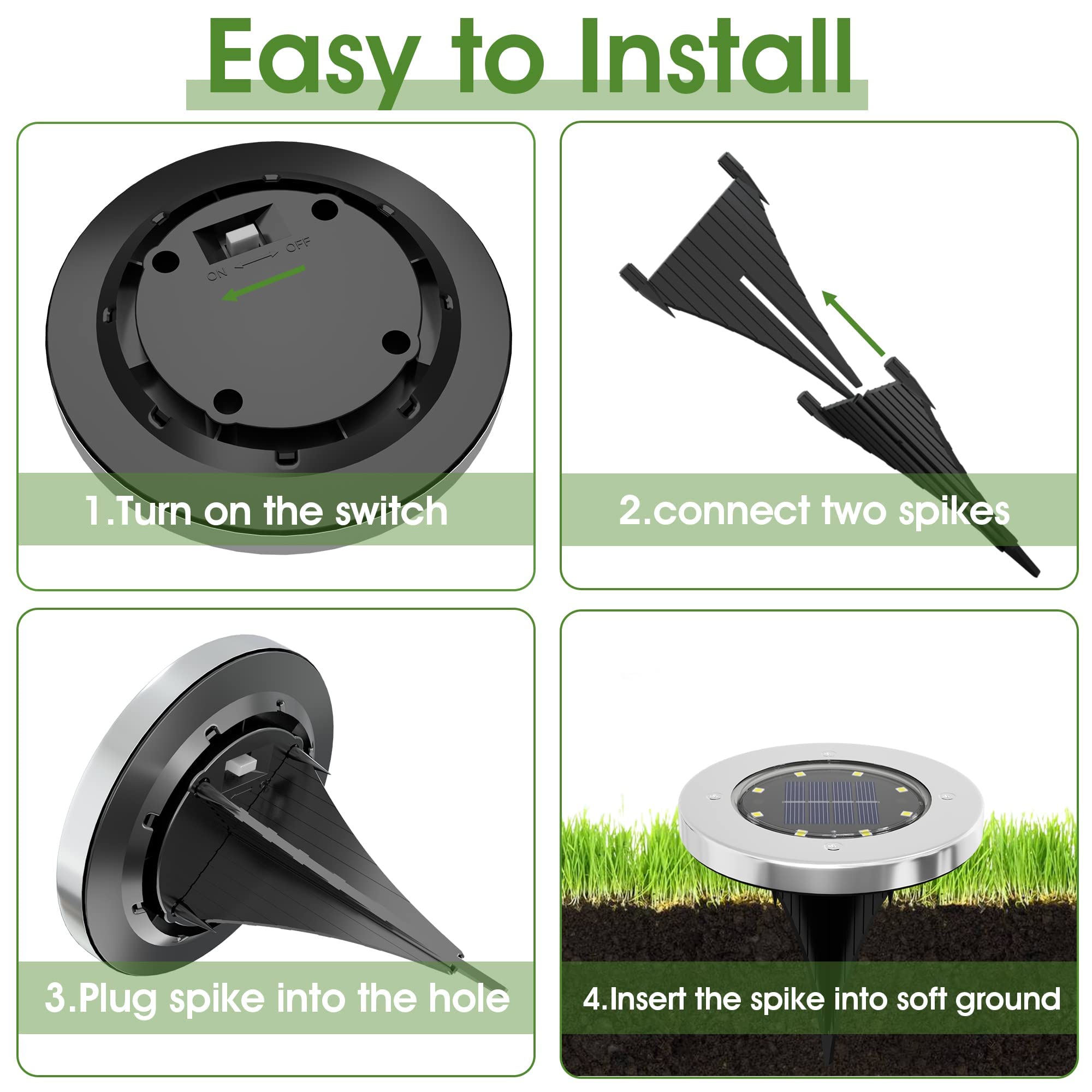 Easy to Install

ON OFF

1.Turn on the switch

2.connect two spikes

3.Plug spike into the hole

4.Insert the spike into soft ground