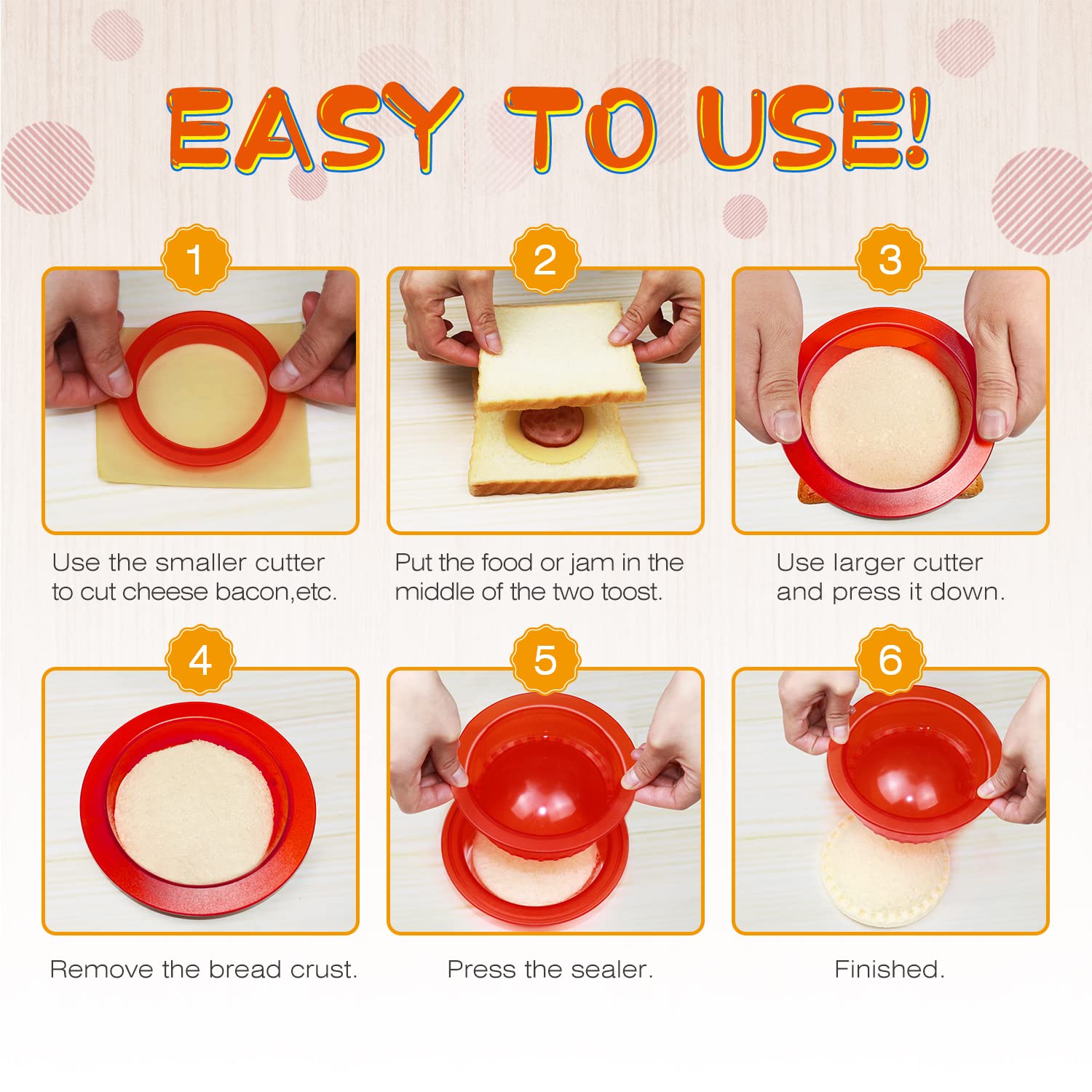 EASY TO USE!

1

Use the smaller cutter to cut cheese bacon,etc.

2

Put the food or jam in the middle of the two toost.

3

Use larger cutter and press it down.

4

Remove the bread crust.

5

Press the sealer.

6

Finished.