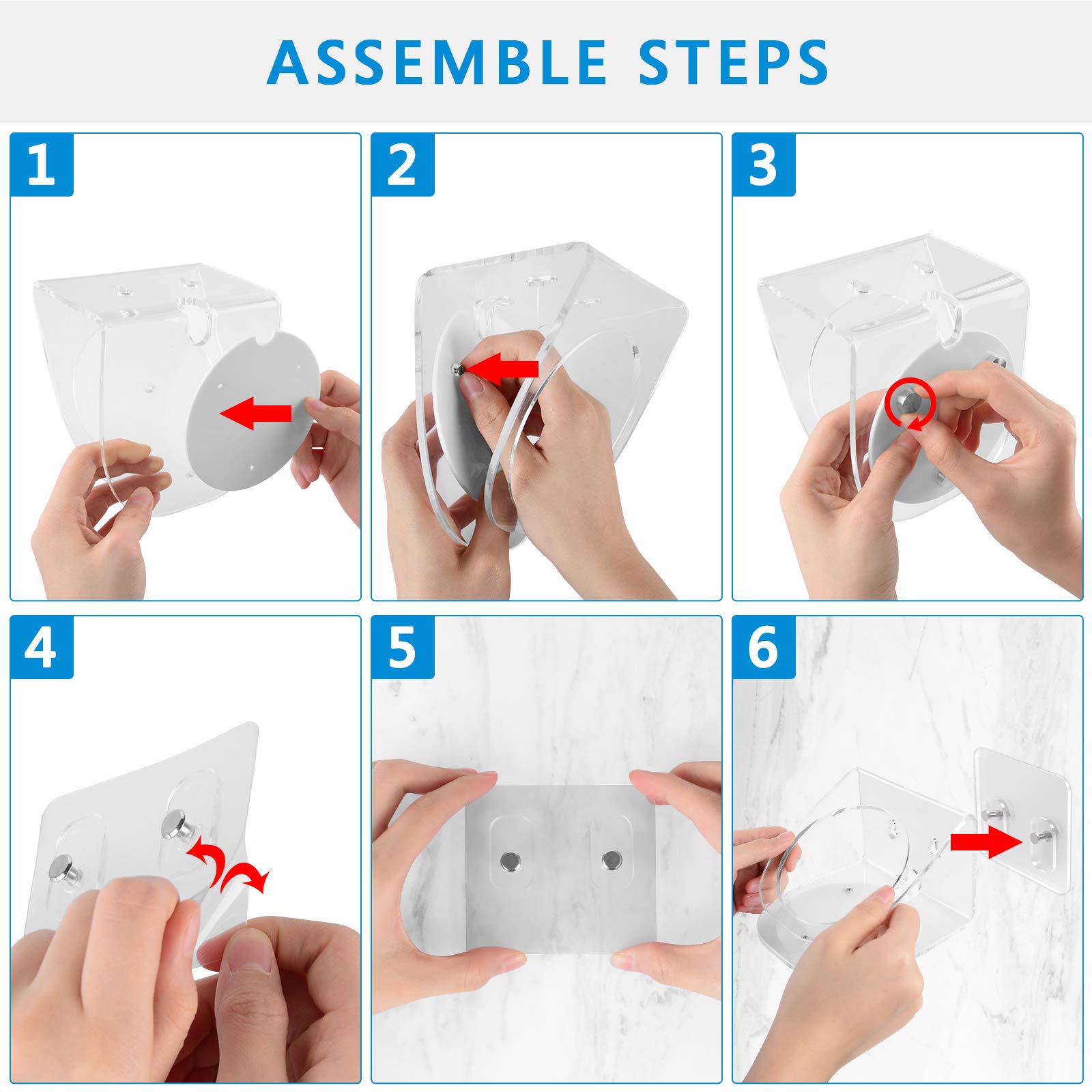 ASSEMBLE STEPS

1

2

3

4

5

6