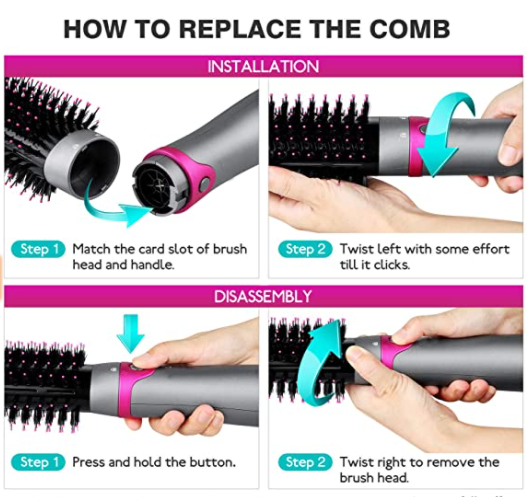 HOW TO REPLACE THE COMB

INSTALLATION

Step 1 Match the card slot of brush head and handle.

Step 2 Twist left with some effort till it clicks.

DISASSEMBLY

Step 1 Press and hold the button.

Step 2 Twist right to remove the brush head.