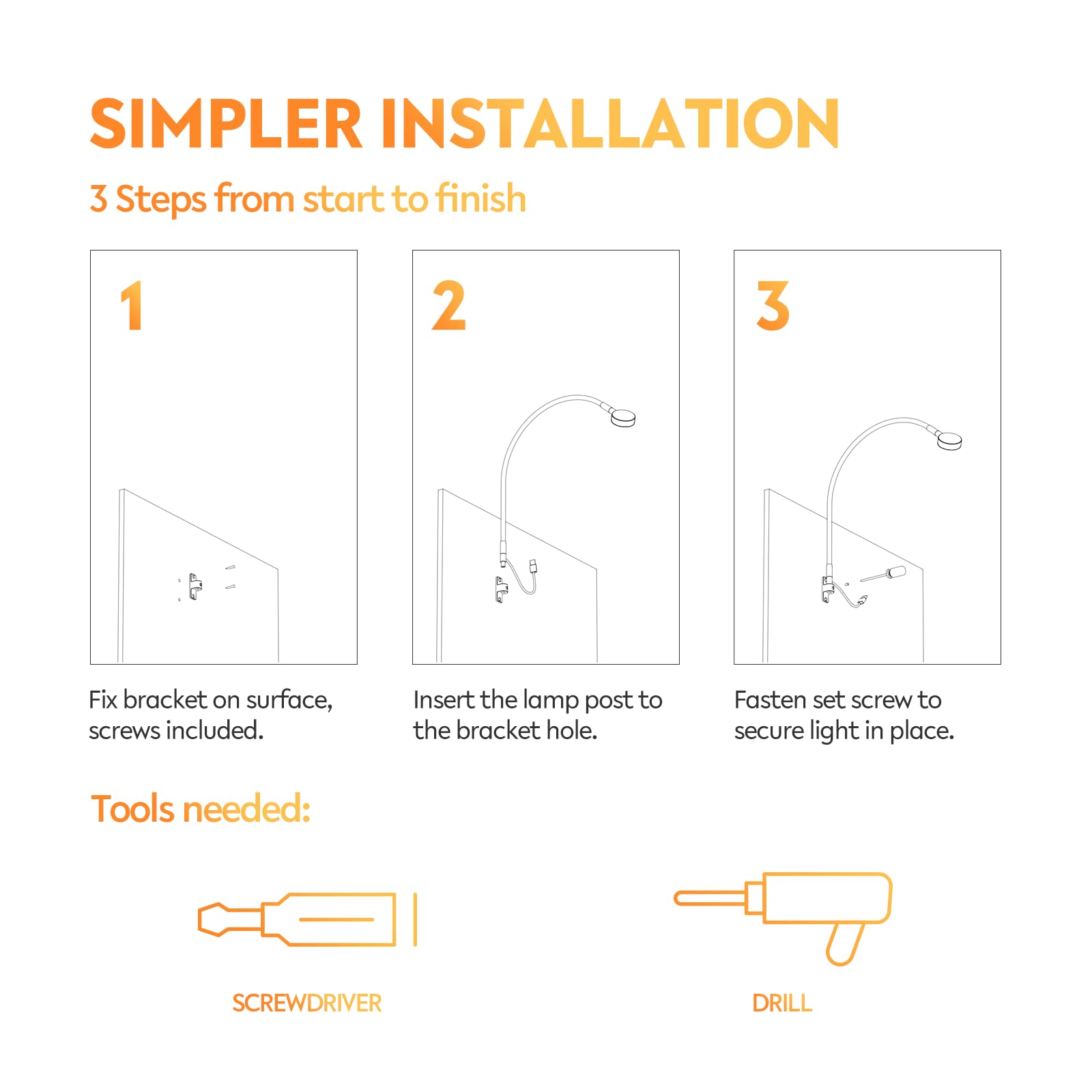 SIMPLER INSTALLATION

3 Steps from start to finish

1

Fix bracket on surface, screws included.

2

Insert the lamp post to the bracket hole.

3

Fasten set screw to secure light in place.

Tools needed:

SCREWDRIVER

DRILL