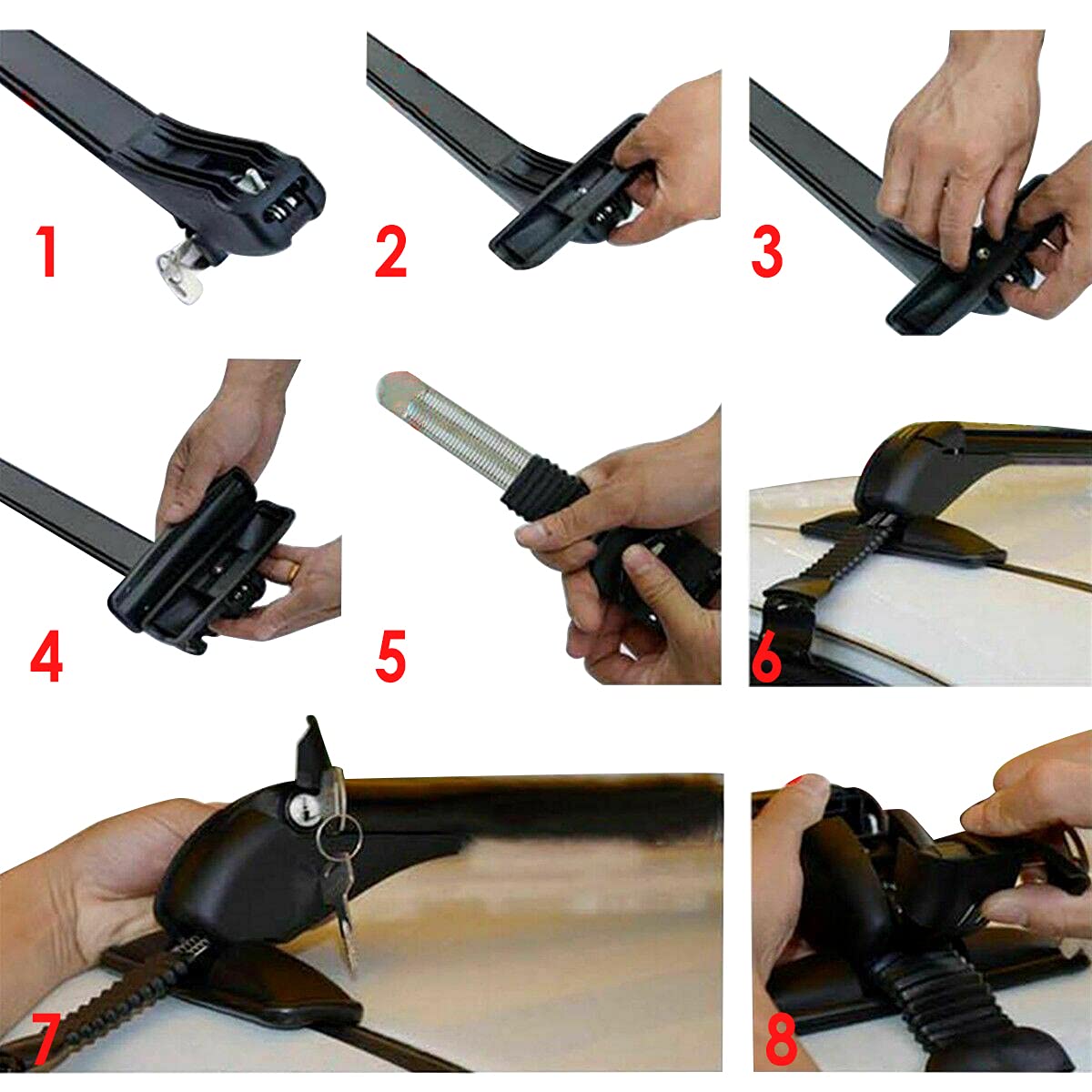 1
2
3
4
5
6
7
8