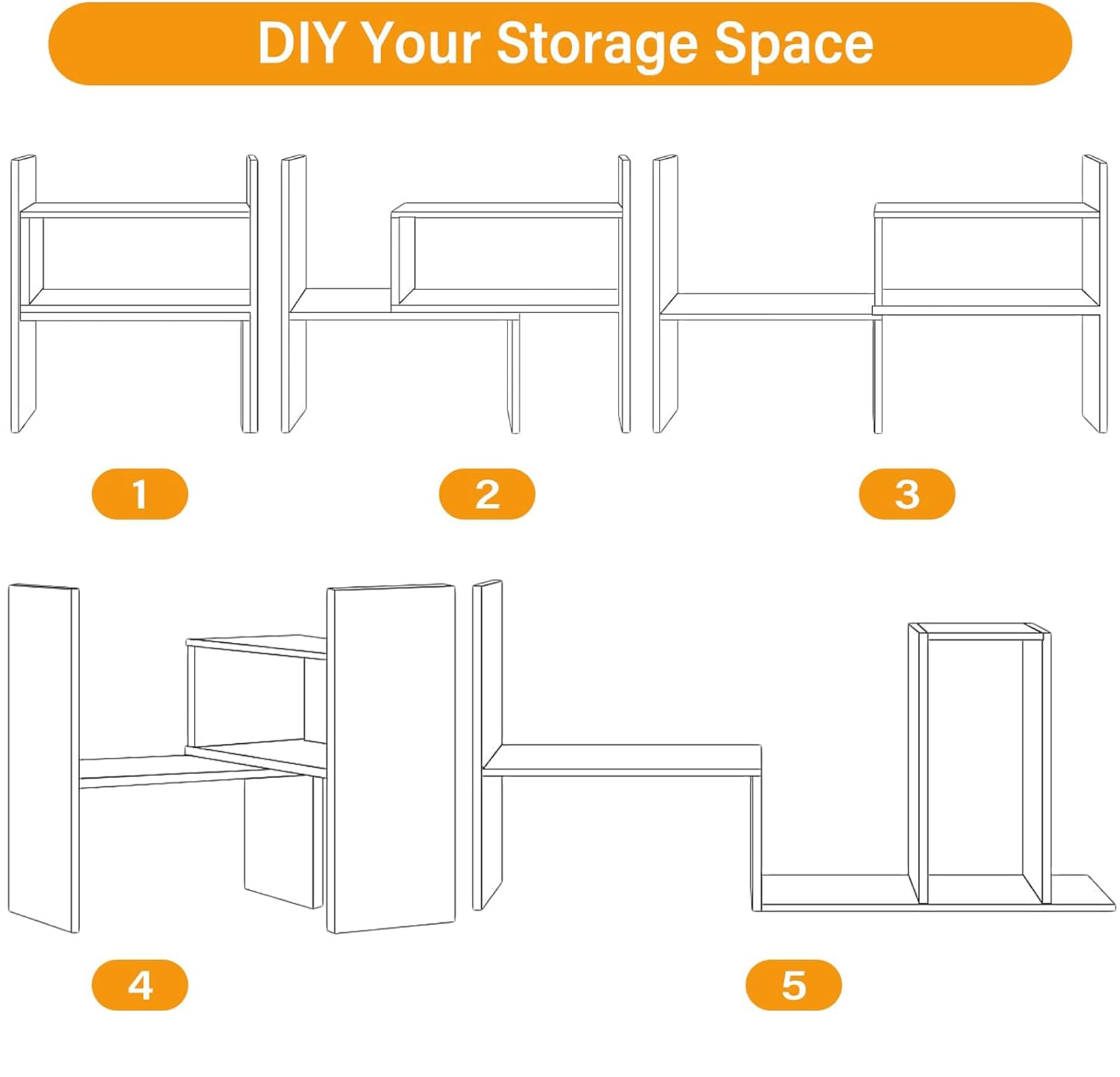 DIY Your Storage Space

1

2

3

4

5