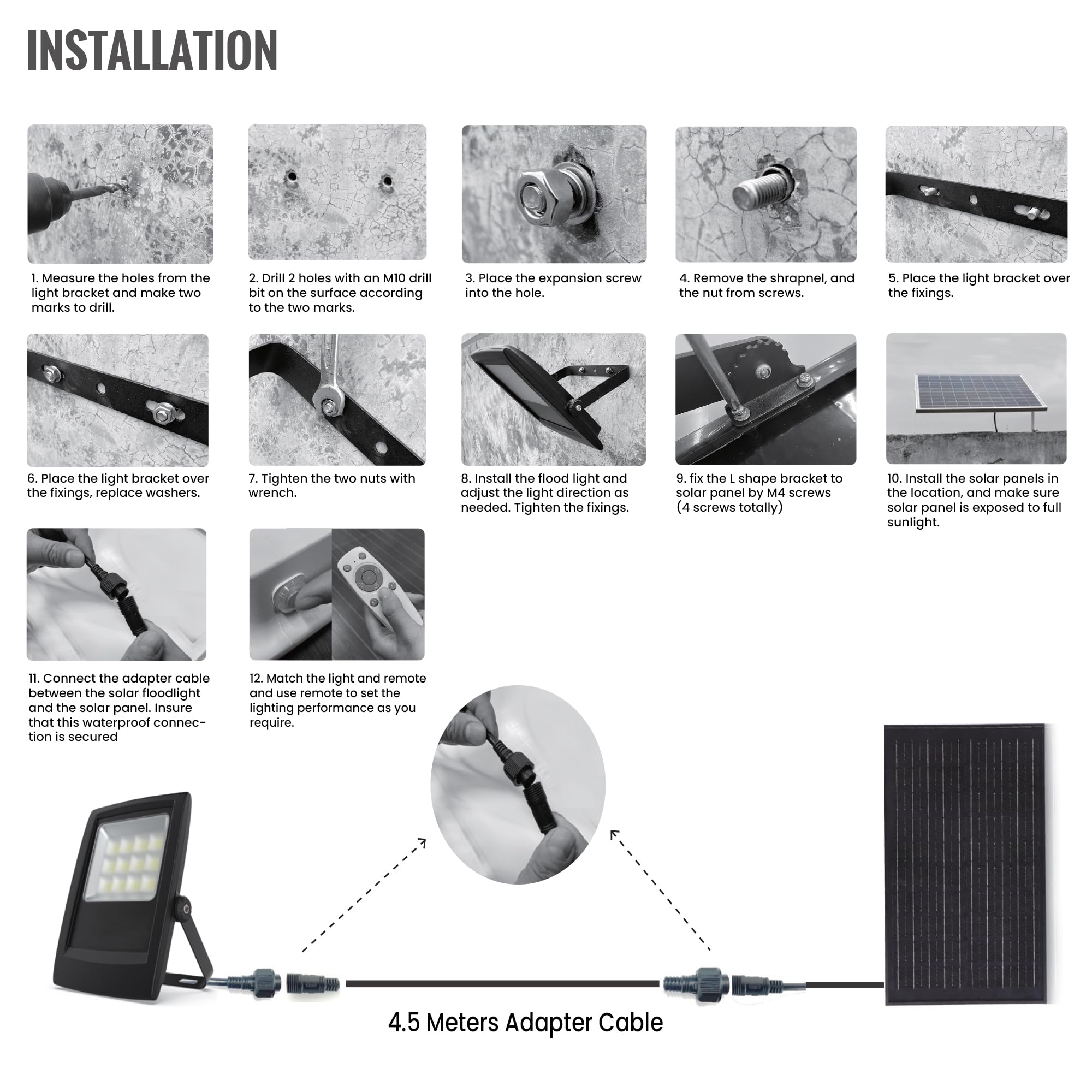 INSTALLATION

1. Measure the holes from the light bracket and make two marks to drill.

2. Drill 2 holes with an M10 drill bit on the surface according to the two marks.

3. Place the expansion screw into the hole.

4. Remove the shrapnel, and the nut from screws.

5. Place the light bracket over the fixings.

6. Place the light bracket over the fixings, replace washers.

7. Tighten the two nuts with wrench.

8. Install the flood light and adjust the light direction as needed. Tighten the fixings.

9. fix the L shape bracket to solar panel by M4 screws (4 screws totally)

10. Install the solar panels in the location, and make sure solar panel is exposed to full sunlight.

11. Connect the adapter cable between the solar floodlight and the solar panel. Insure that this waterproof connection is secured

12. Match the light and remote and use remote to set the lighting performance as you require.

4.5 Meters Adapter Cable