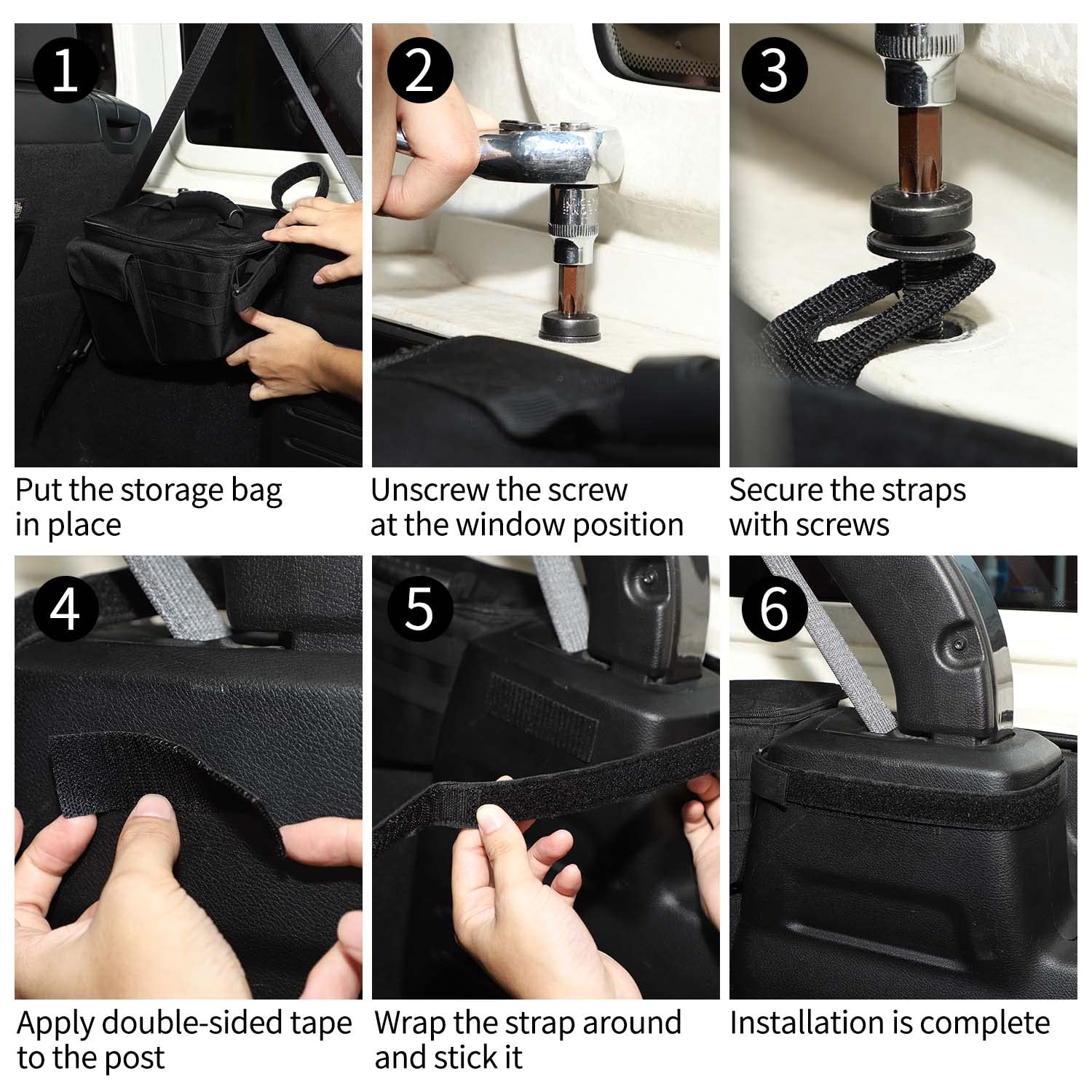 1

Put the storage bag in place

2

Unscrew the screw at the window position

3

Secure the straps with screws

4

Apply double-sided tape to the post

5

Wrap the strap around and stick it

6

Installation is complete