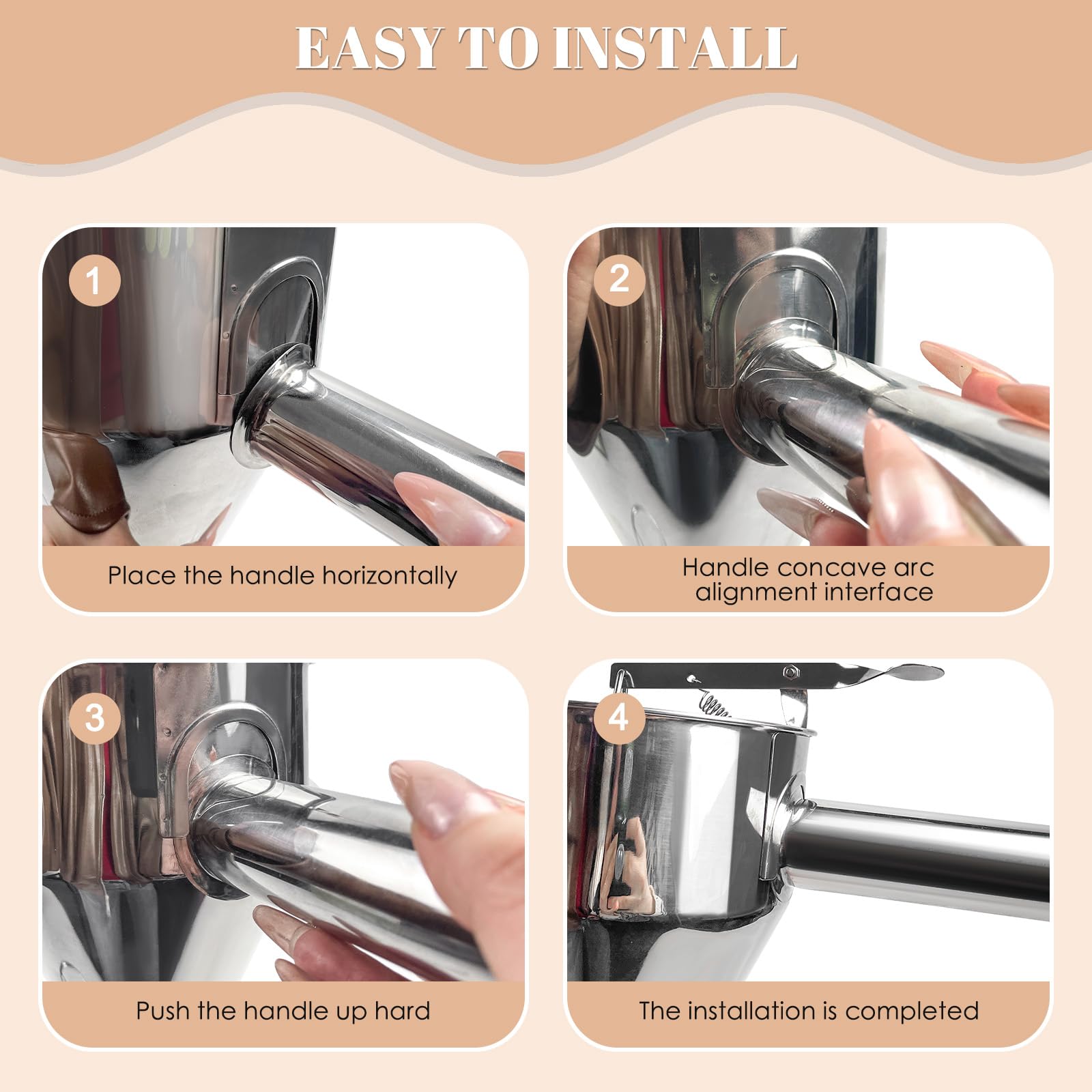 EASY TO INSTALL

1

Place the handle horizontally

2

Handle concave arc alignment interface

3

Push the handle up hard

4

The installation is completed