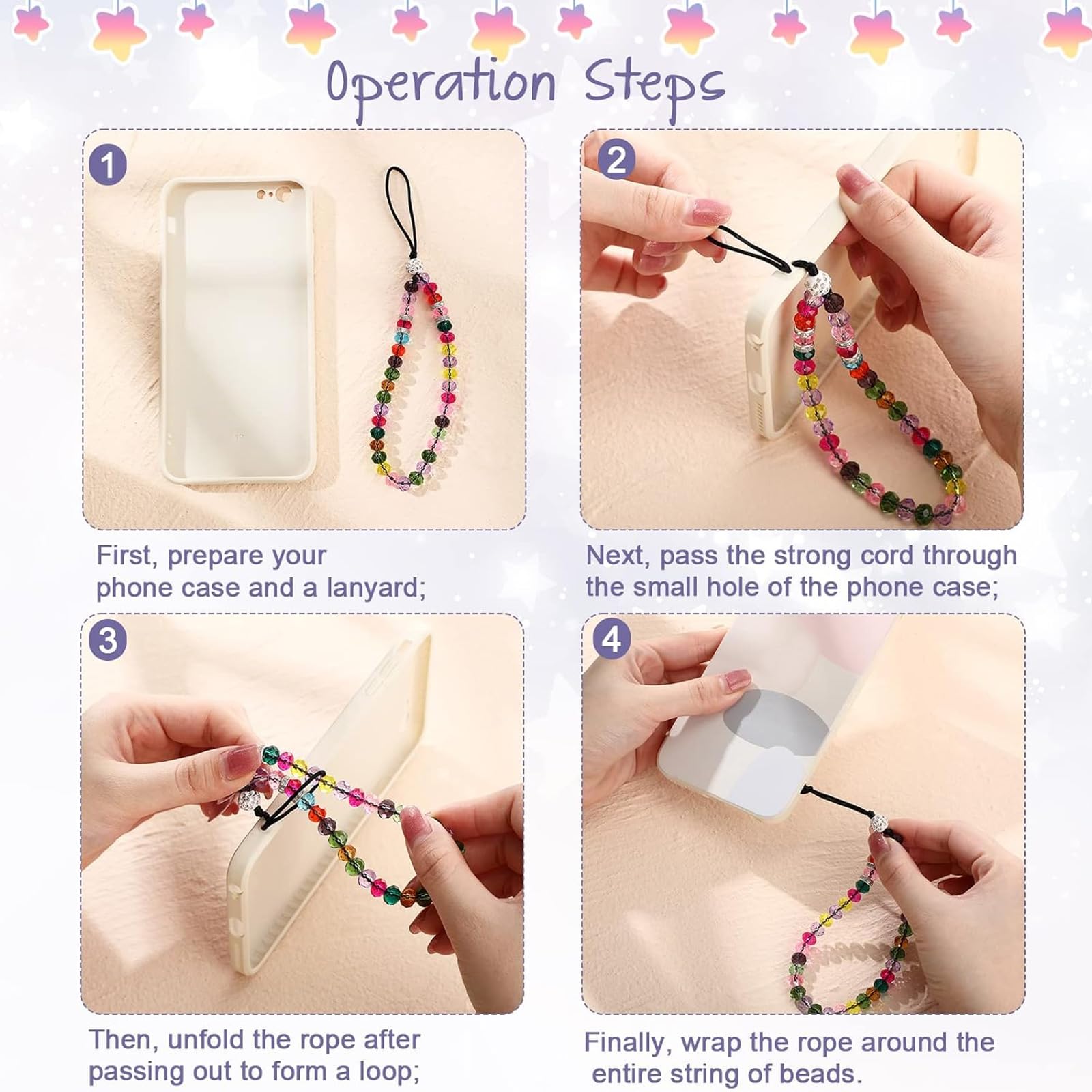 Operation Steps

1

First, prepare your phone case and a lanyard;

2

Next, pass the strong cord through the small hole of the phone case;

3

Then, unfold the rope after passing out to form a loop;

4

Finally, wrap the rope around the entire string of beads.