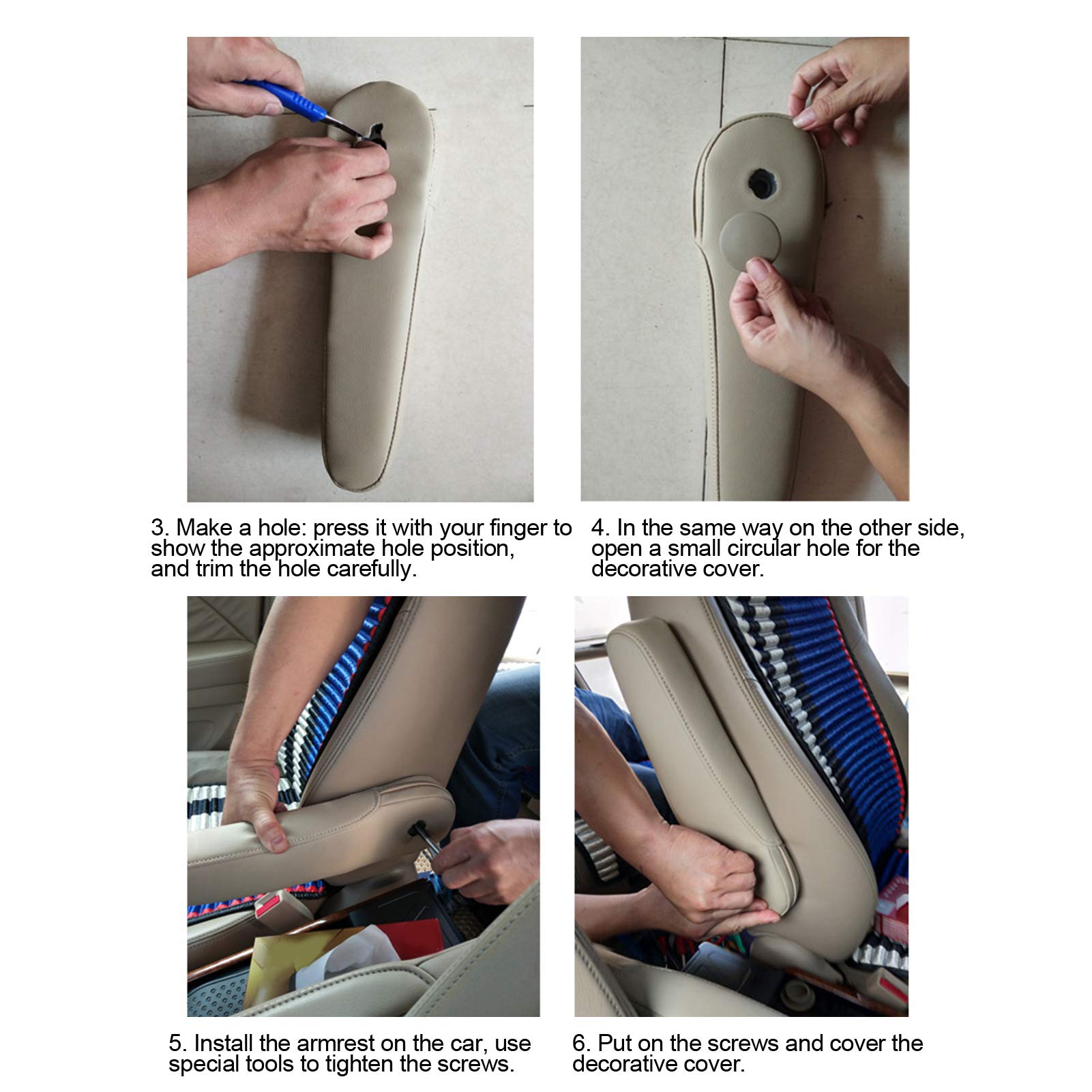 3. Make a hole: press it with your finger to show the approximate hole position, and trim the hole carefully.

4. In the same way on the other side, open a small circular hole for the decorative cover.

5. Install the armrest on the car, use special tools to tighten the screws.

6. Put on the screws and cover the decorative cover.