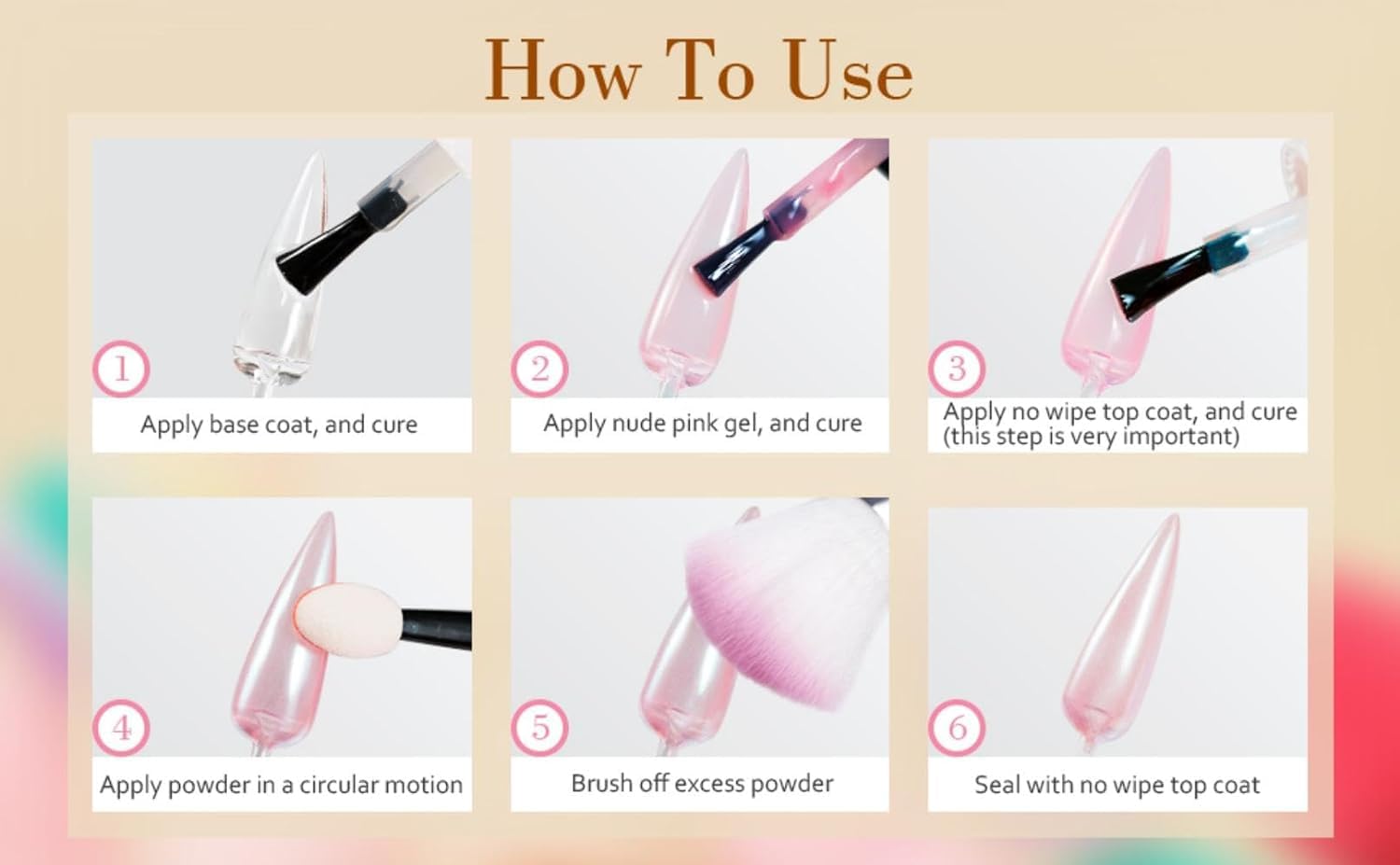 How To Use

1

Apply base coat, and cure

2

Apply nude pink gel, and cure

3

Apply no wipe top coat, and cure (this step is very important)

4

Apply powder in a circular motion

5

Brush off excess powder

6

Seal with no wipe top coat