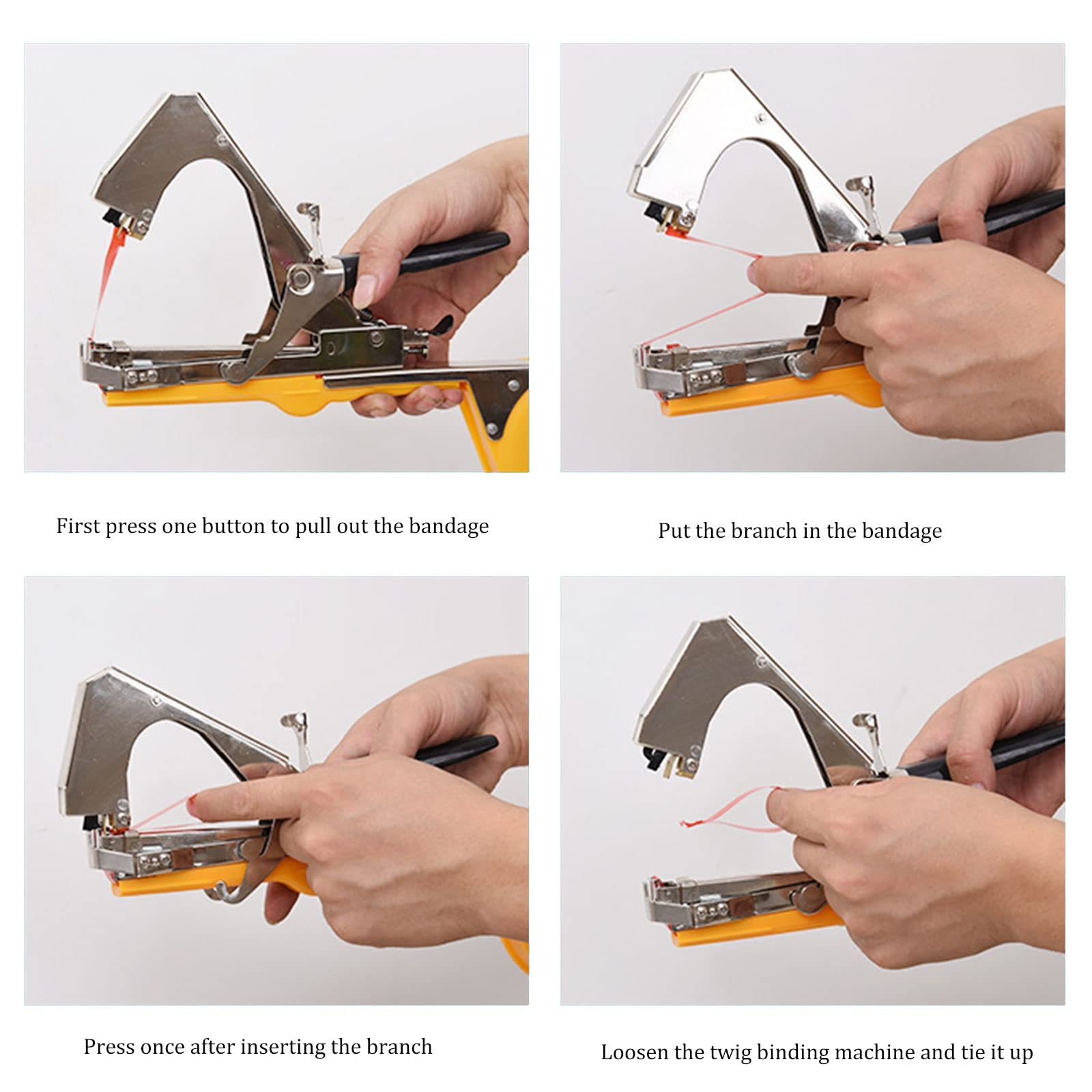 First press one button to pull out the bandage

Put the branch in the bandage

Press once after inserting the branch

Loosen the twig binding machine and tie it up