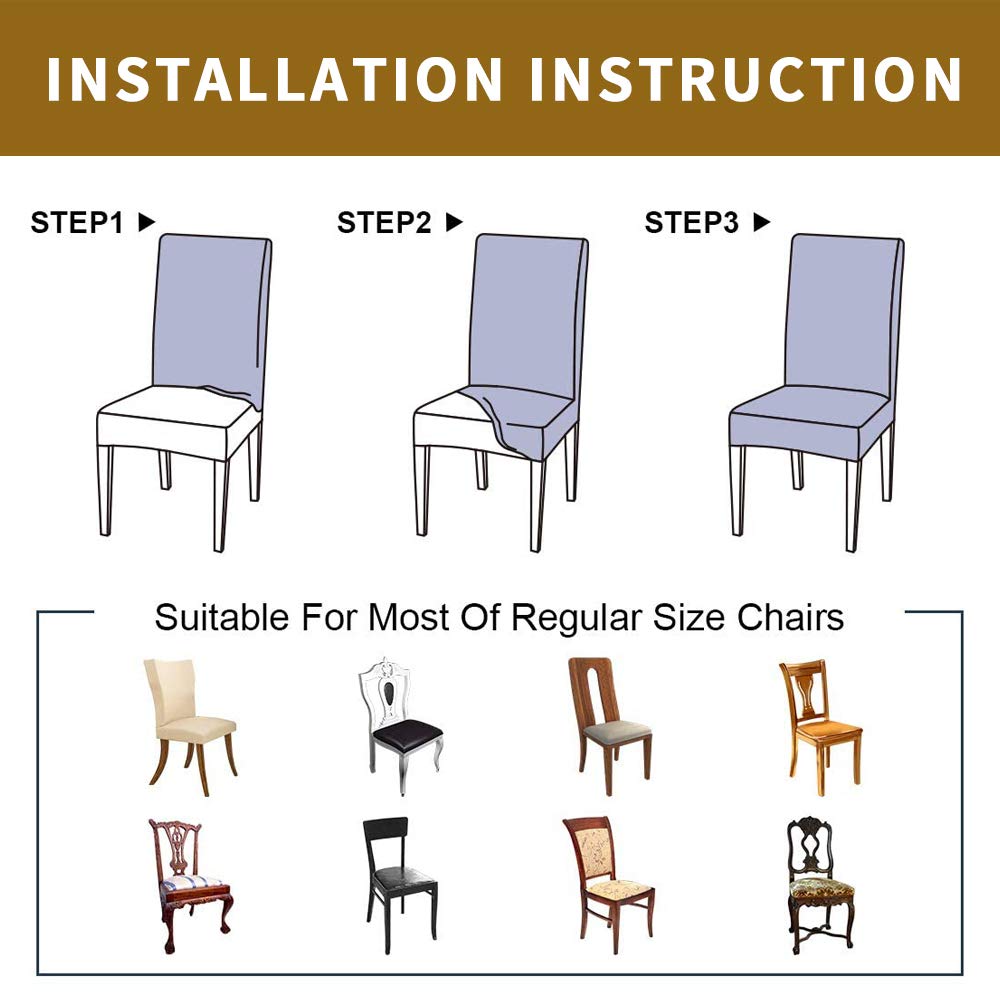 INSTALLATION INSTRUCTION

STEP1 ▶

STEP2 ▶

STEP3 ▶

Suitable For Most Of Regular Size Chairs