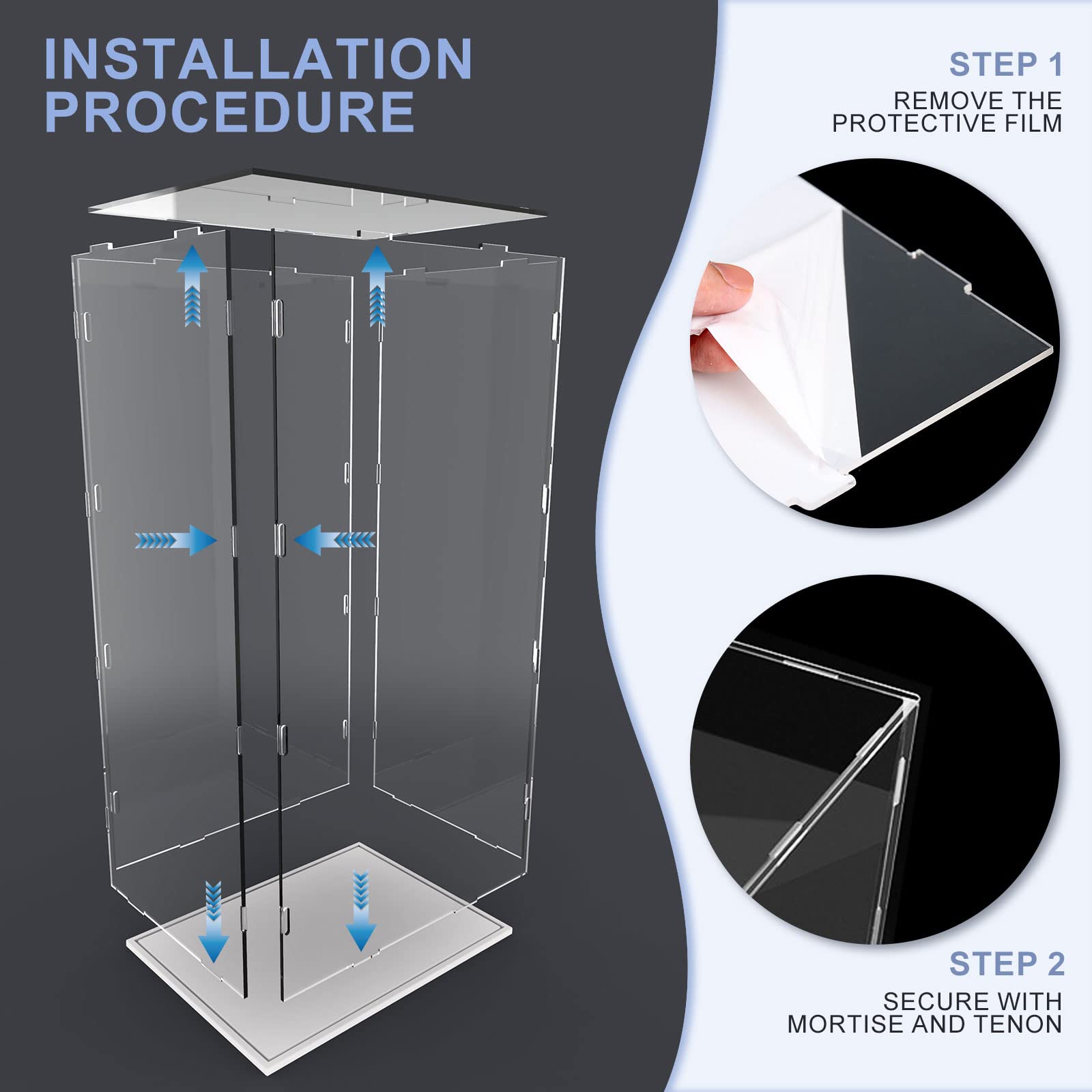 INSTALLATION PROCEDURE

STEP 1
REMOVE THE PROTECTIVE FILM

STEP 2
SECURE WITH MORTISE AND TENON