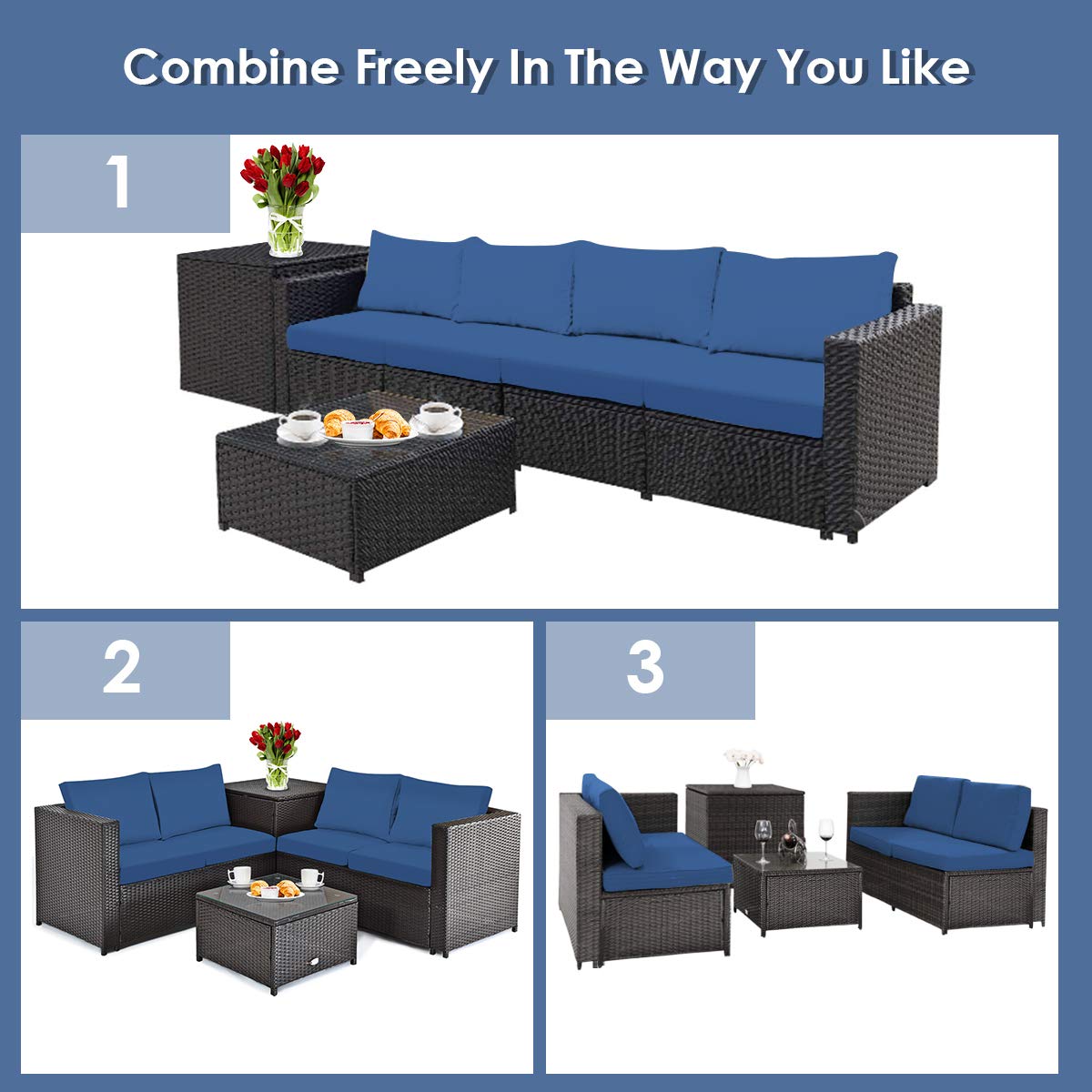 Combine Freely In The Way You Like

1

2

3