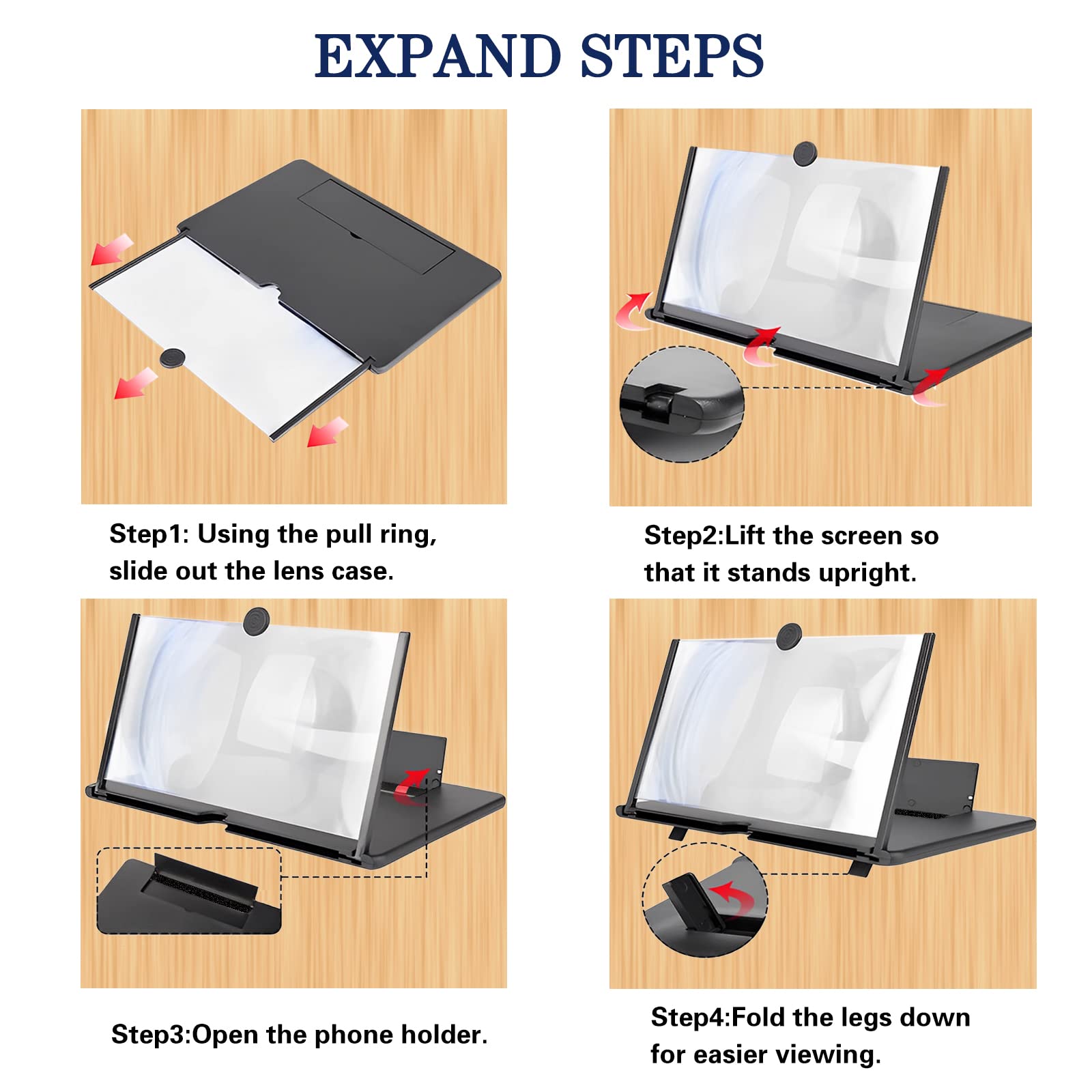 EXPAND STEPS

Step1: Using the pull ring, slide out the lens case.

Step2:Lift the screen so that it stands upright.

Step3:Open the phone holder.

Step4:Fold the legs down for easier viewing.