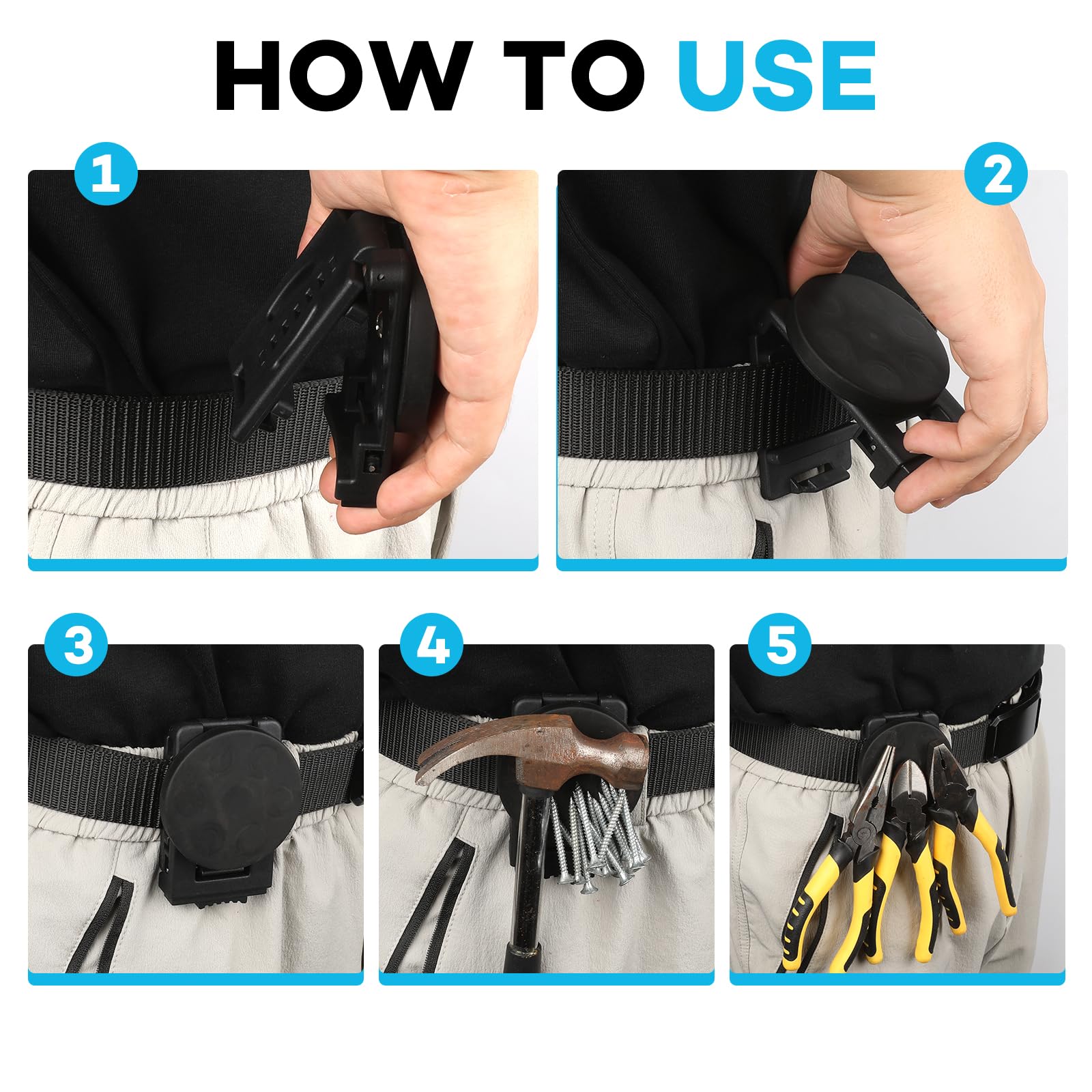 HOW TO USE

1

2

3

4

5