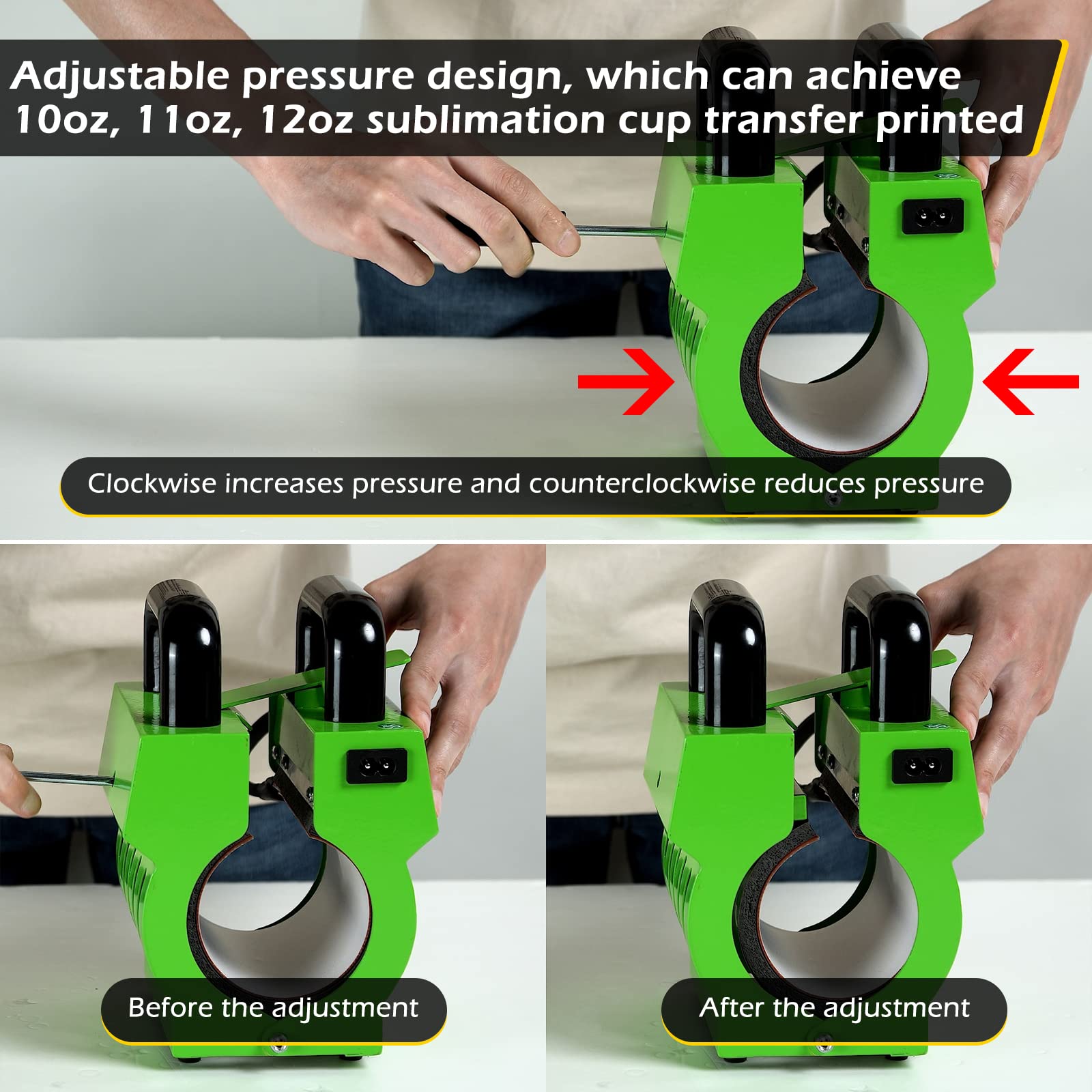 Adjustable pressure design, which can achieve 10oz, 11oz, 12oz sublimation cup transfer printed

Clockwise increases pressure and counterclockwise reduces pressure

Before the adjustment

After the adjustment